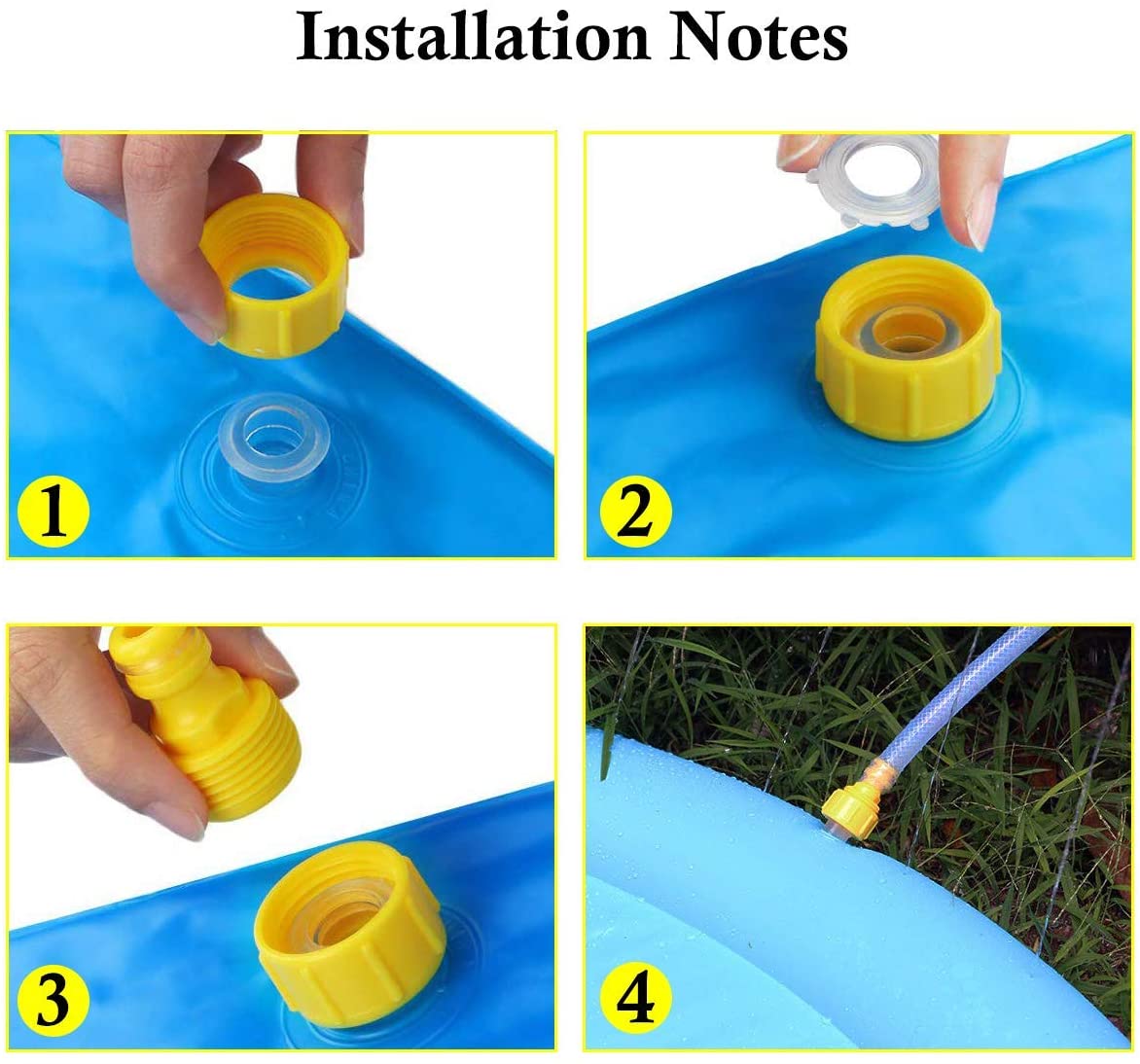 Installation Notes

1

2

3

4