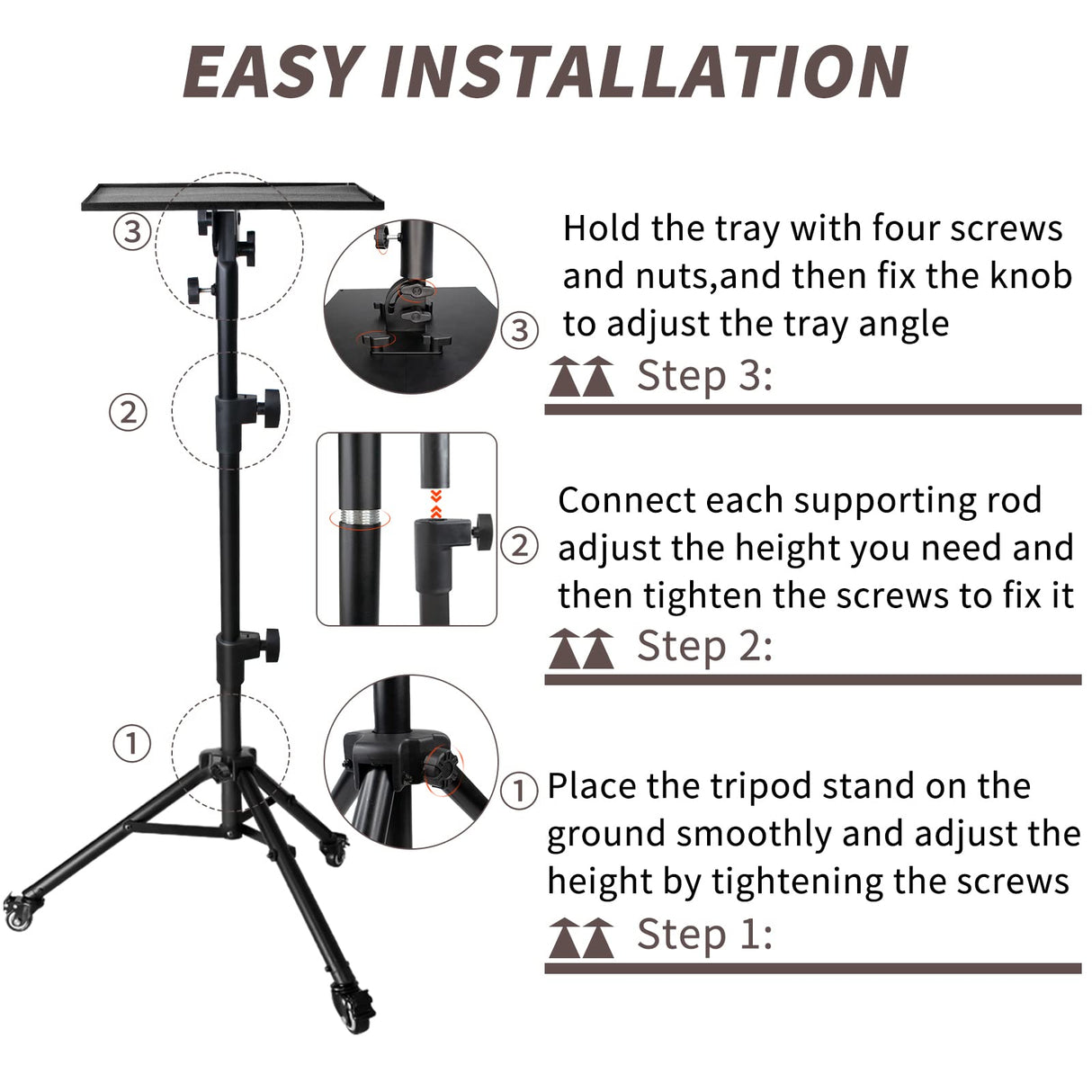 EASY INSTALLATION

③

②

①

③ Hold the tray with four screws and nuts,and then fix the knob to adjust the tray angle

Step 3:

② Connect each supporting rod adjust the height you need and then tighten the screws to fix it

Step 2:

① Place the tripod stand on the ground smoothly and adjust the height by tightening the screws

Step 1: