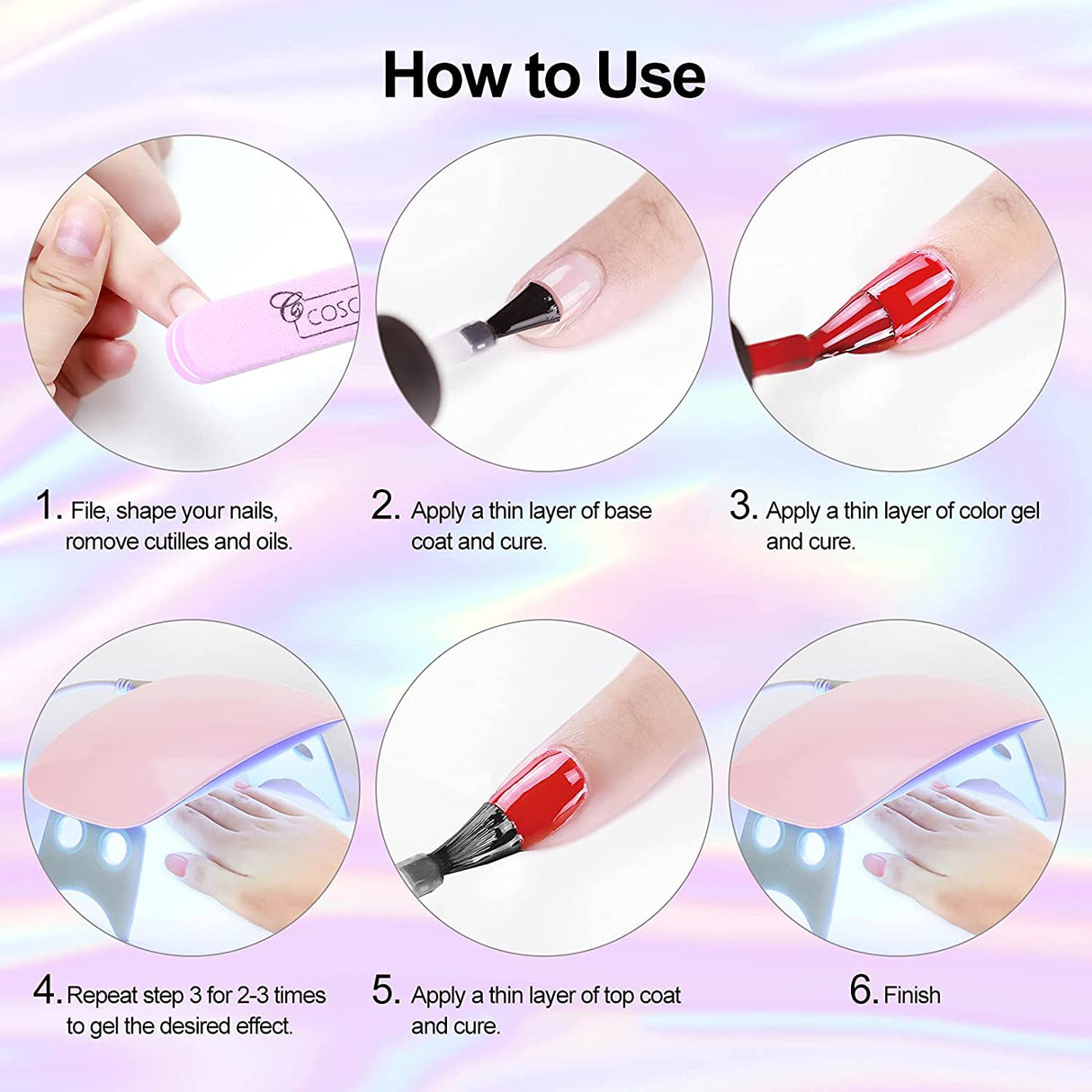 How to Use

COSC

1. File, shape your nails, romove cutilles and oils.

2. Apply a thin layer of base coat and cure.

3. Apply a thin layer of color gel and cure.

4. Repeat step 3 for 2-3 times to gel the desired effect.

5. Apply a thin layer of top coat and cure.

6. Finish