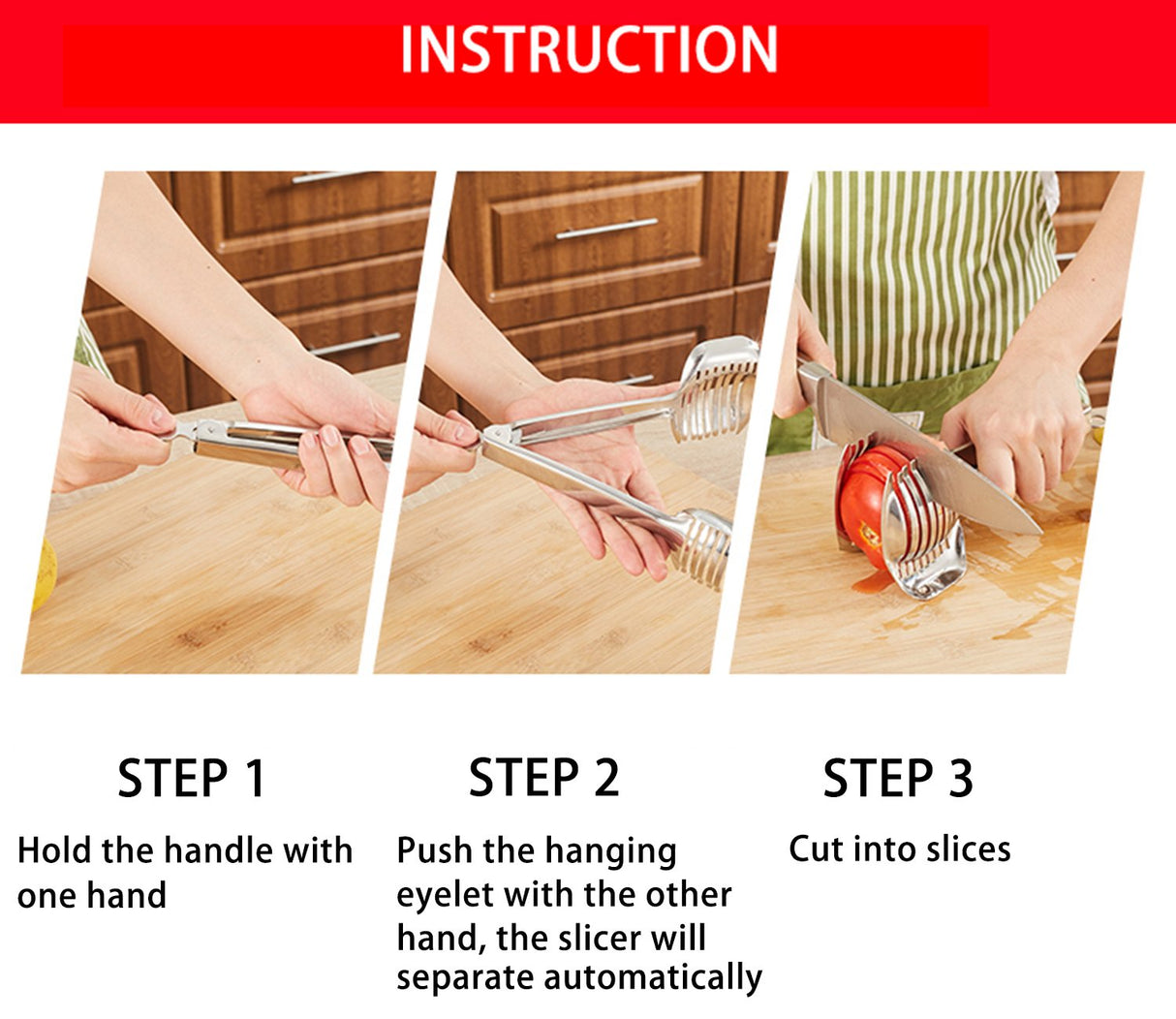 INSTRUCTION

STEP 1

Hold the handle with one hand

STEP 2

Push the hanging eyelet with the other hand, the slicer will separate automatically

STEP 3

Cut into slices