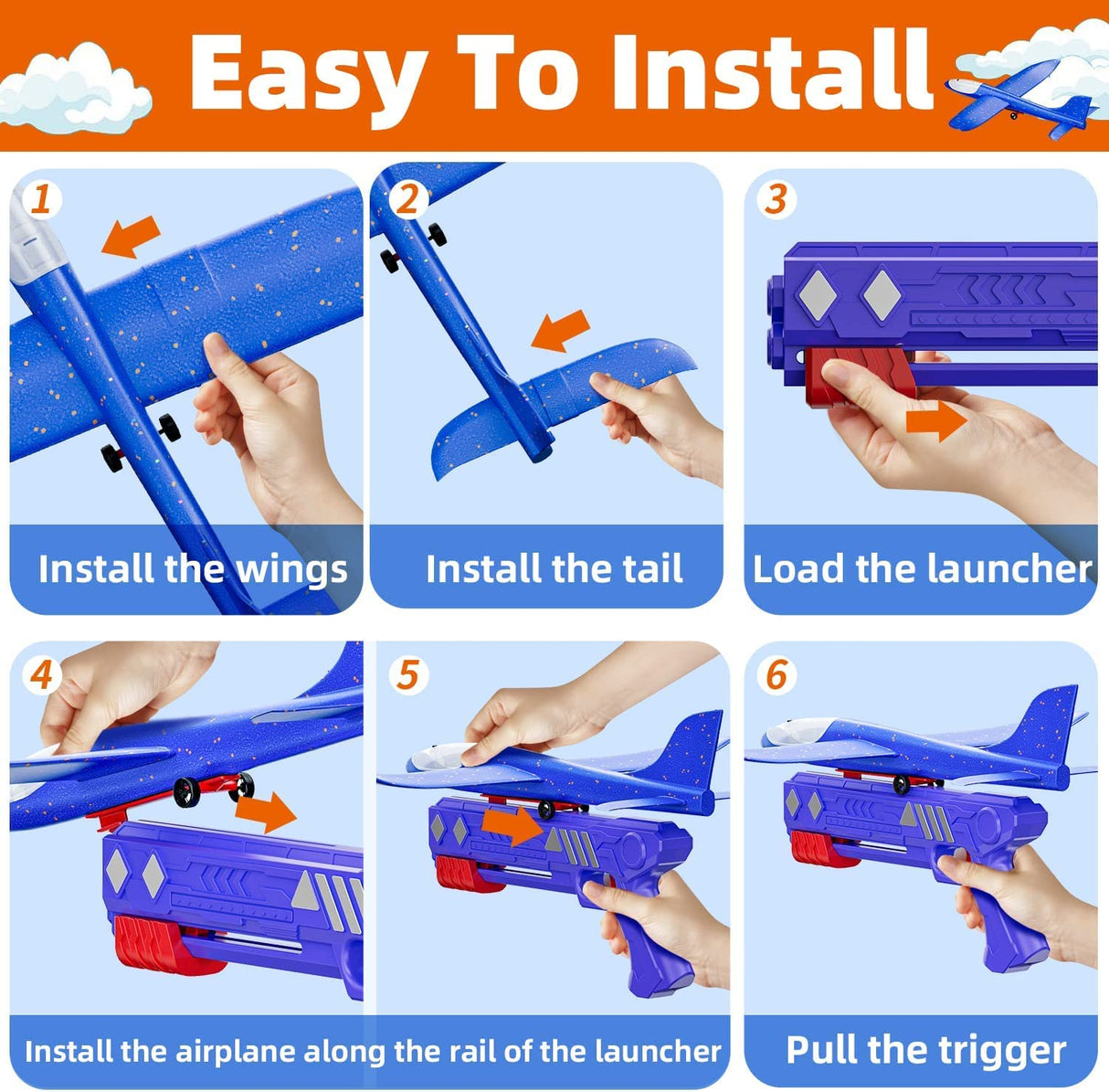 Easy To Install

1
Install the wings

2
Install the tail

3
Load the launcher

4

5
Install the airplane along the rail of the launcher

6
Pull the trigger