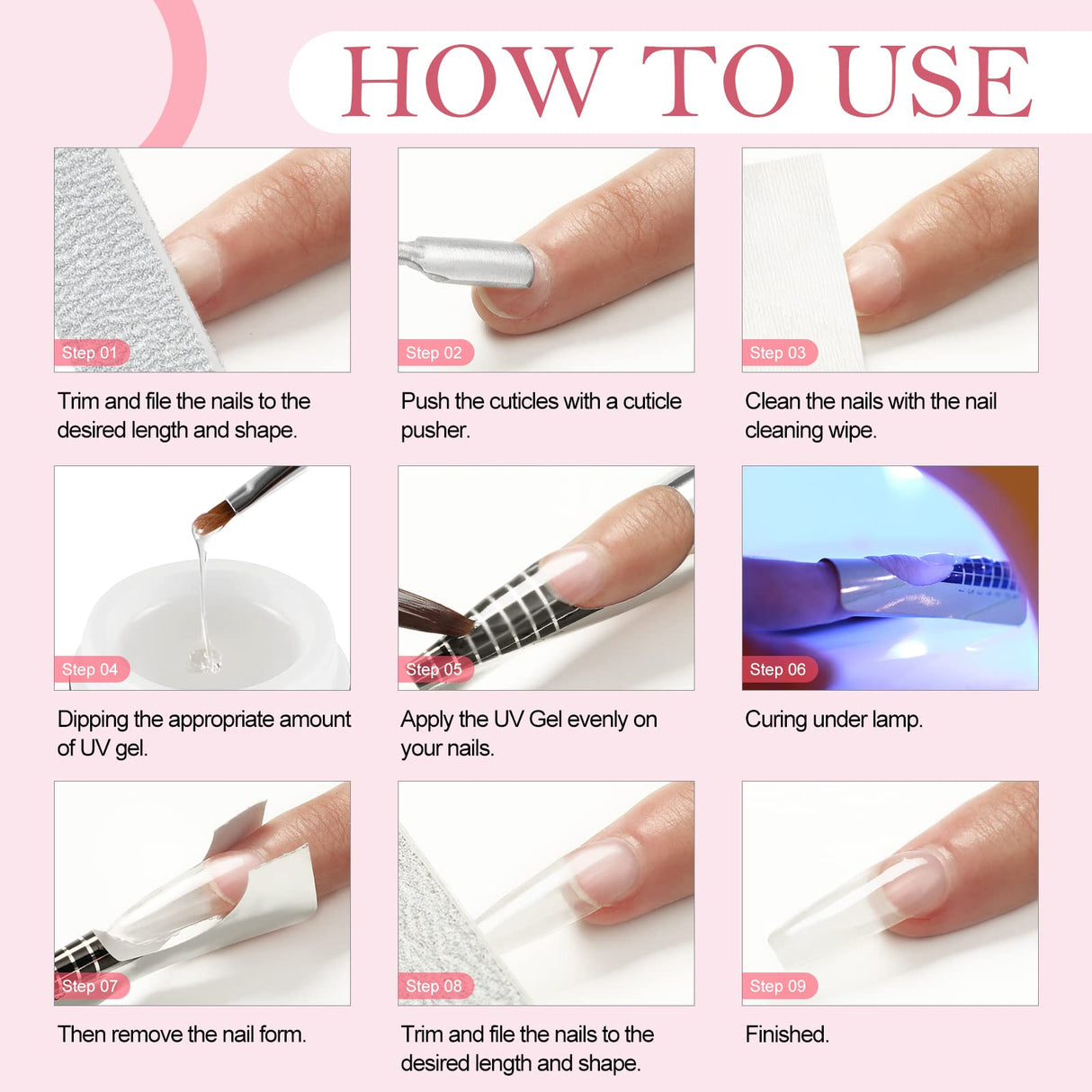 HOW TO USE

Step 01
Trim and file the nails to the desired length and shape.

Step 02
Push the cuticles with a cuticle pusher.

Step 03
Clean the nails with the nail cleaning wipe.

Step 04
Dipping the appropriate amount of UV gel.

Step 05
Apply the UV Gel evenly on your nails.

Step 06
Curing under lamp.

Step 07
Then remove the nail form.

Step 08
Trim and file the nails to the desired length and shape.

Step 09
Finished.