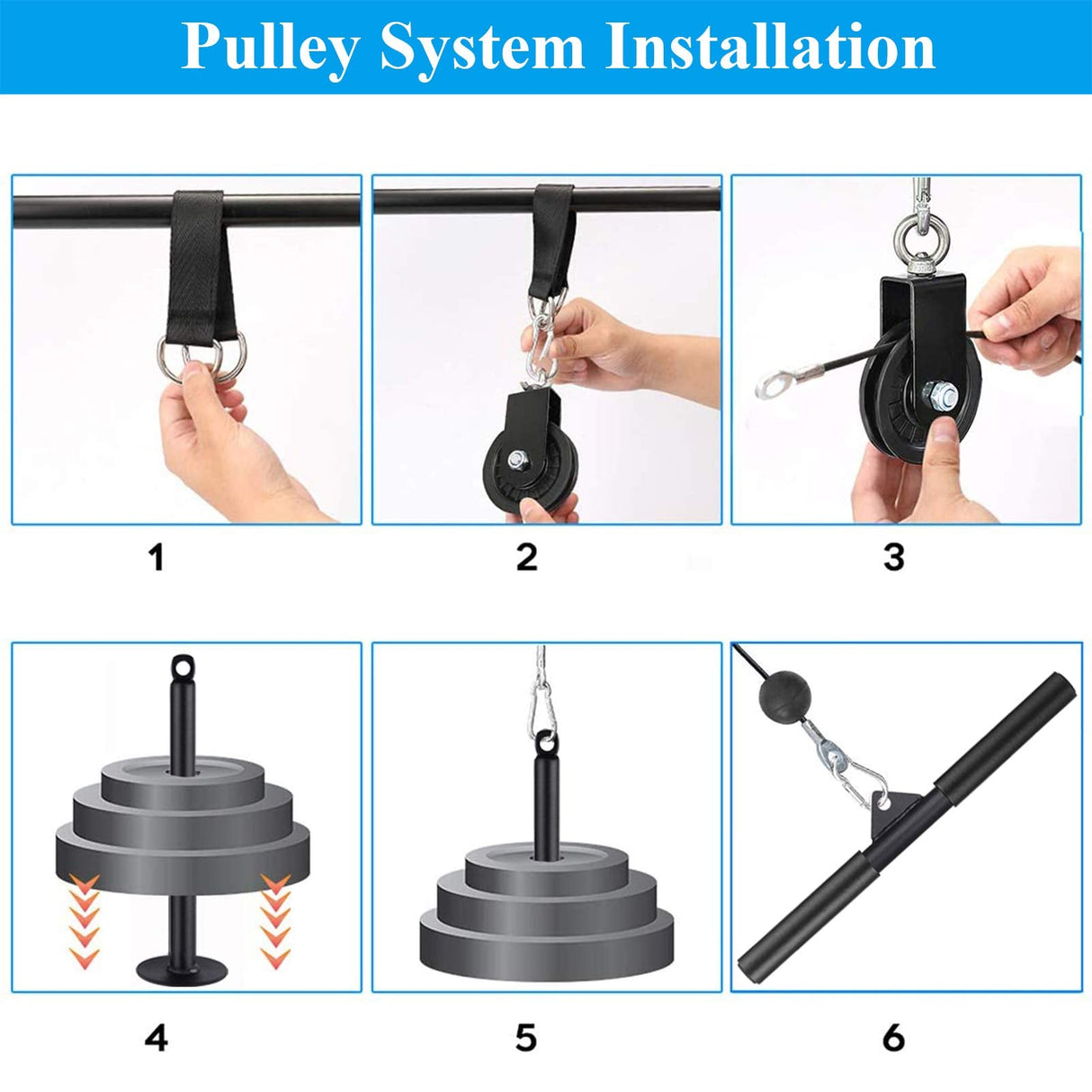 Pulley System Installation

1

2

3

4

5

6