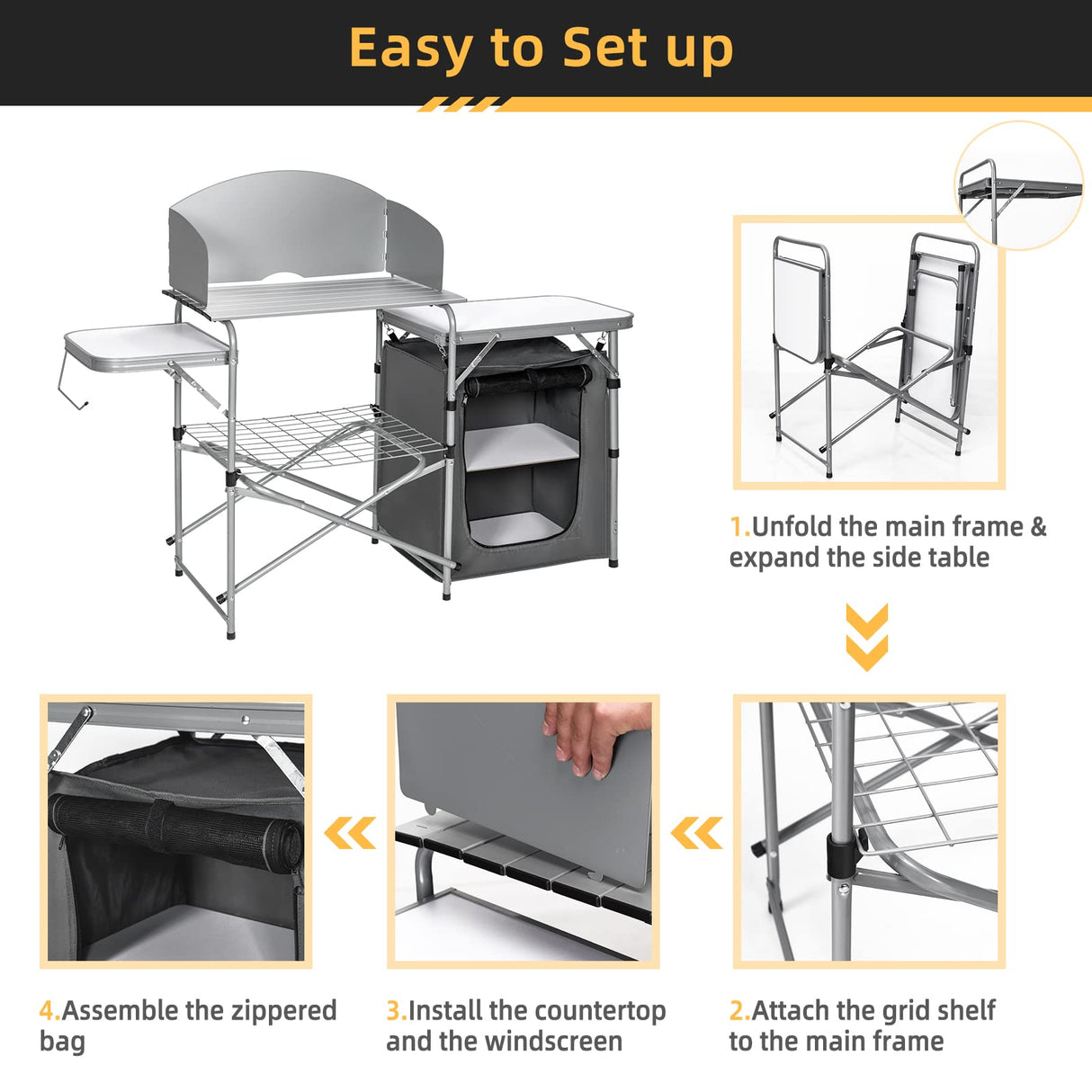 Easy to Set up

1.Unfold the main frame & expand the side table

2.Attach the grid shelf to the main frame

3.Install the countertop and the windscreen

4.Assemble the zippered bag