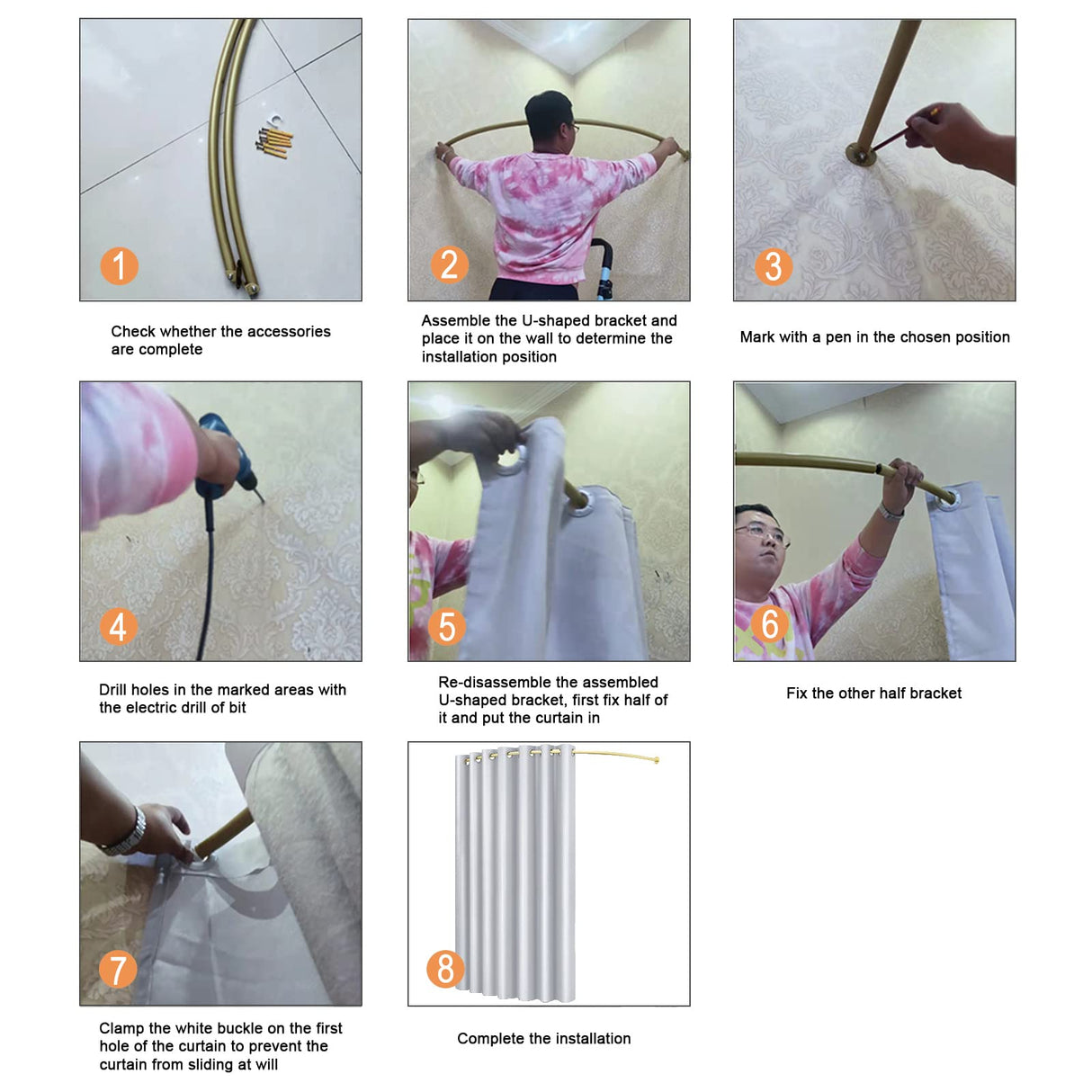 1

Check whether the accessories are complete

2

Assemble the U-shaped bracket and place it on the wall to determine the installation position

3

Mark with a pen in the chosen position

4

Drill holes in the marked areas with the electric drill of bit

5

Re-disassemble the assembled U-shaped bracket, first fix half of it and put the curtain in

6

Fix the other half bracket

7

Clamp the white buckle on the first hole of the curtain to prevent the curtain from sliding at will

8

Complete the installation