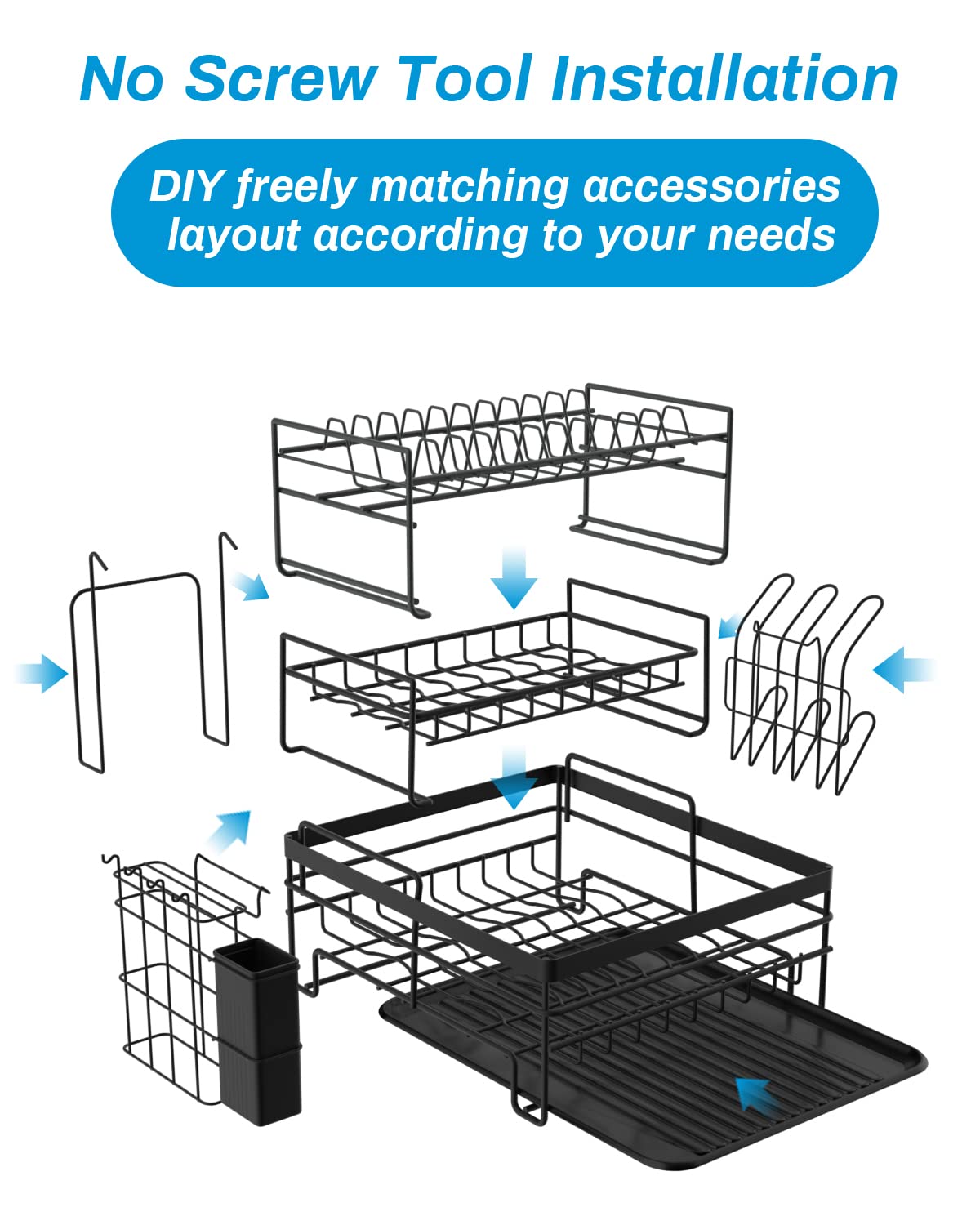 No Screw Tool Installation

DIY freely matching accessories layout according to your needs