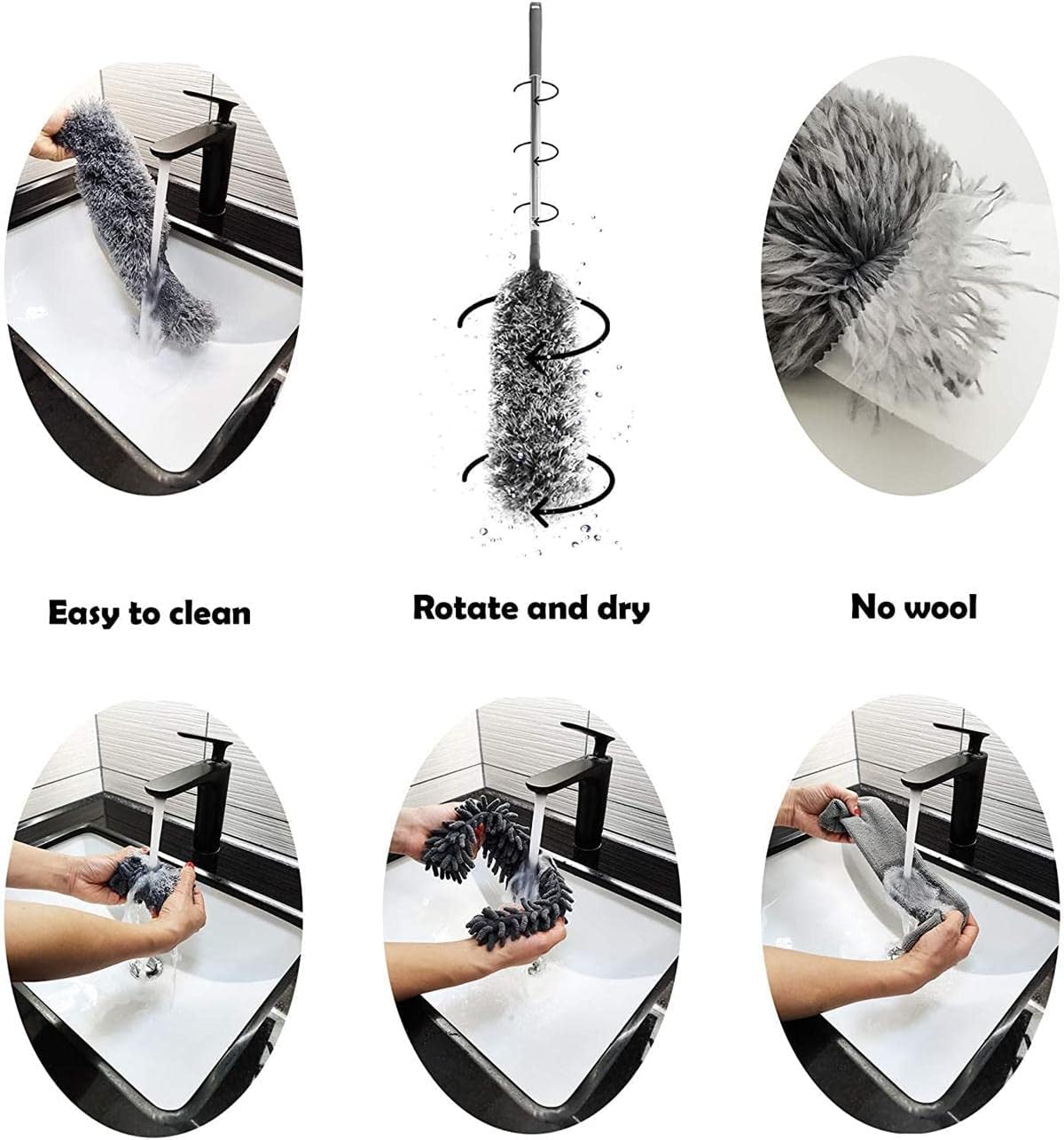 Easy to clean

Rotate and dry

No wool