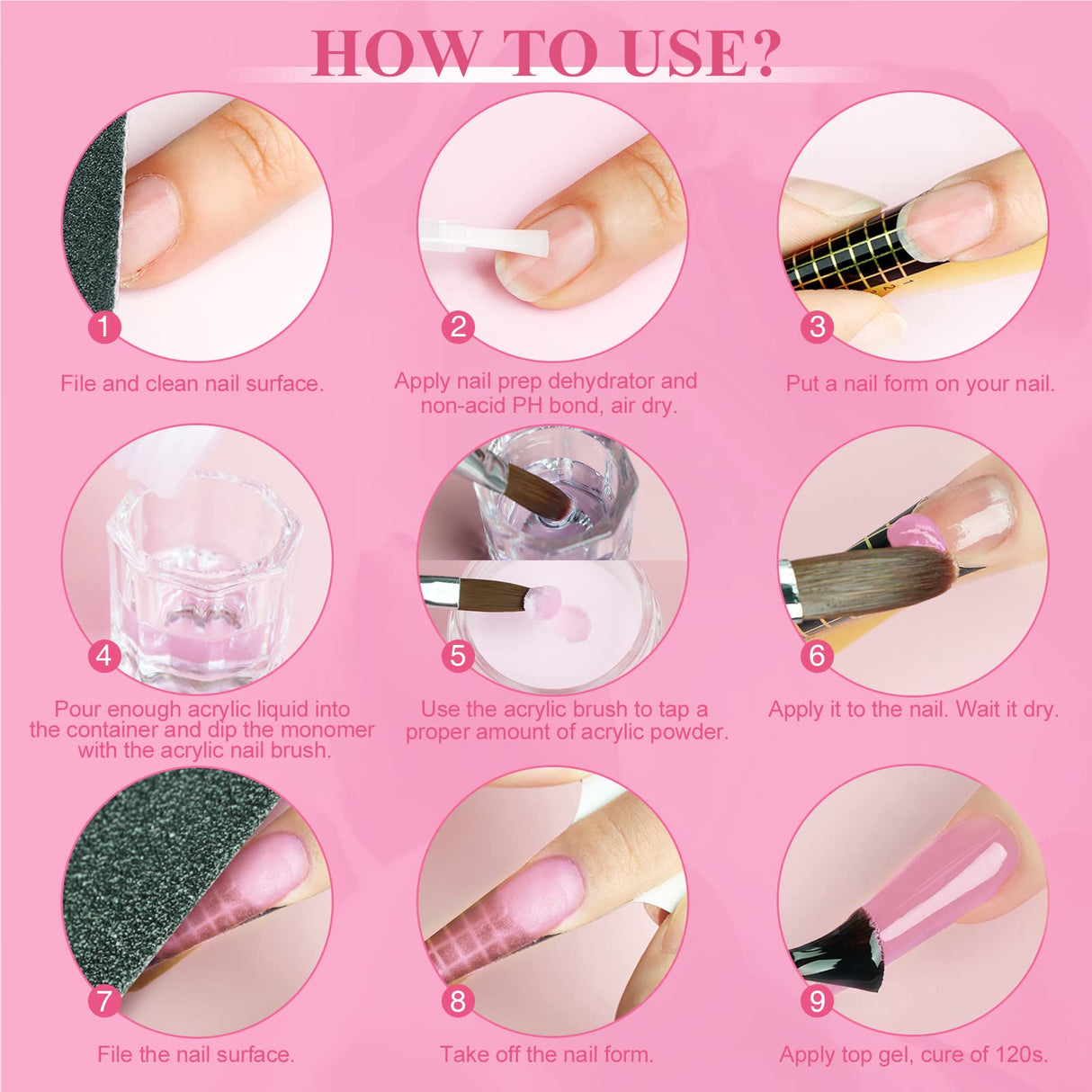 HOW TO USE?

1
File and clean nail surface.

2
Apply nail prep dehydrator and non-acid PH bond, air dry.

3
Put a nail form on your nail.

4
Pour enough acrylic liquid into the container and dip the monomer with the acrylic nail brush.

5
Use the acrylic brush to tap a proper amount of acrylic powder.

6
Apply it to the nail. Wait it dry.

7
File the nail surface.

8
Take off the nail form.

9
Apply top gel, cure of 120s.