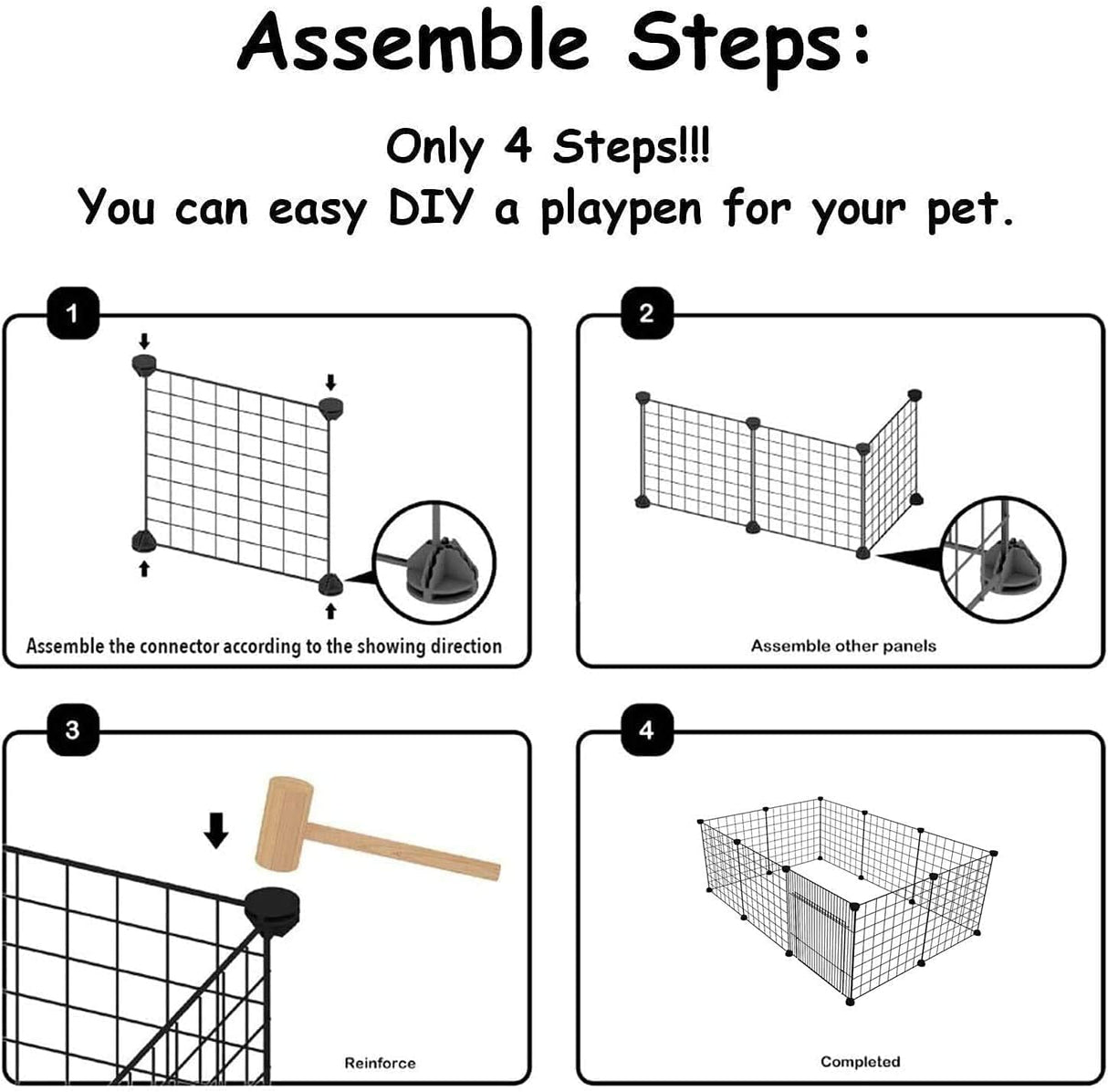 Assemble Steps:

Only 4 Steps!!!
You can easy DIY a playpen for your pet.

1

Assemble the connector according to the showing direction

2

Assemble other panels

3

Reinforce

4

Completed