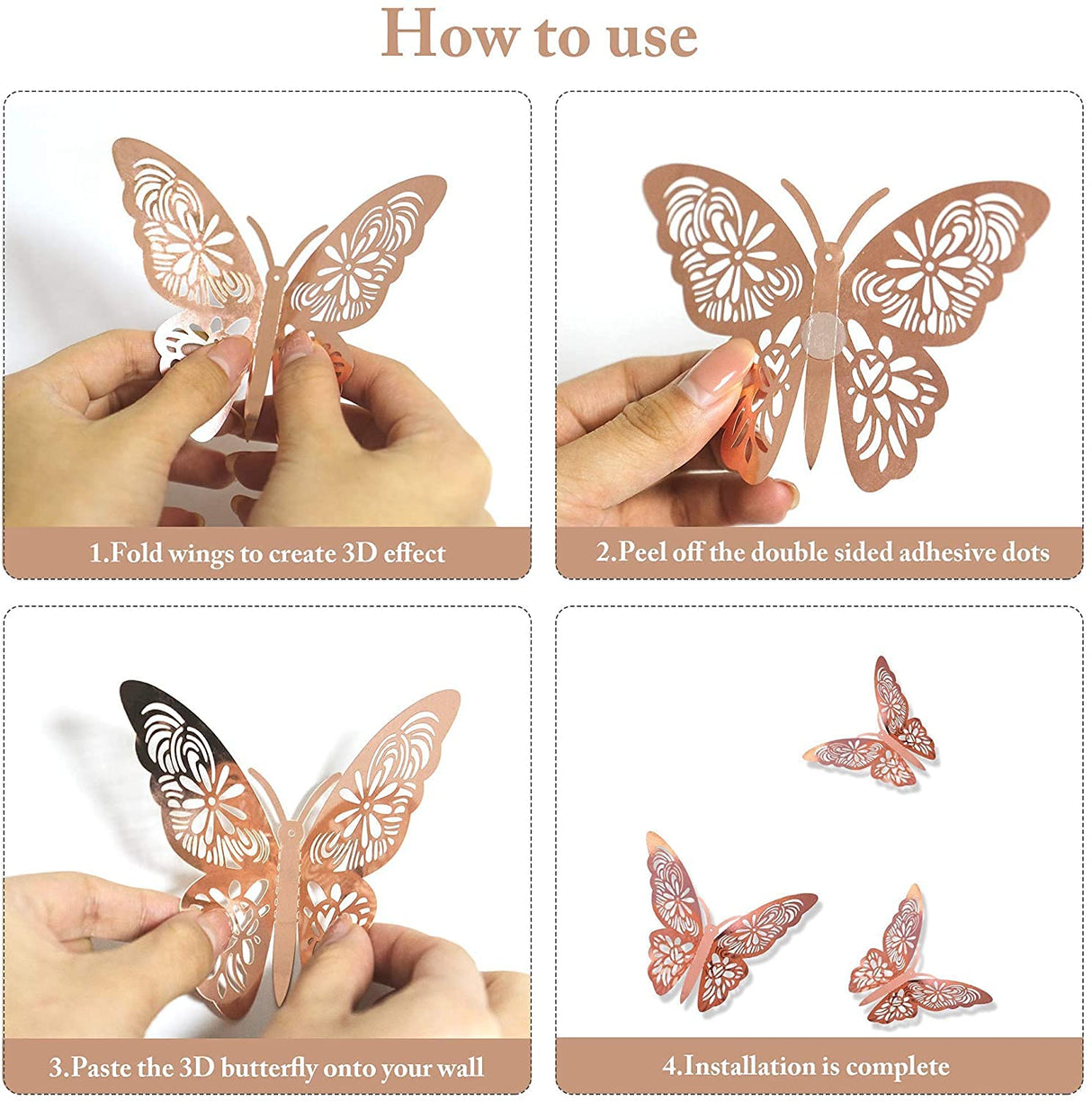 How to use

1.Fold wings to create 3D effect

2.Peel off the double sided adhesive dots

3.Paste the 3D butterfly onto your wall

4.Installation is complete