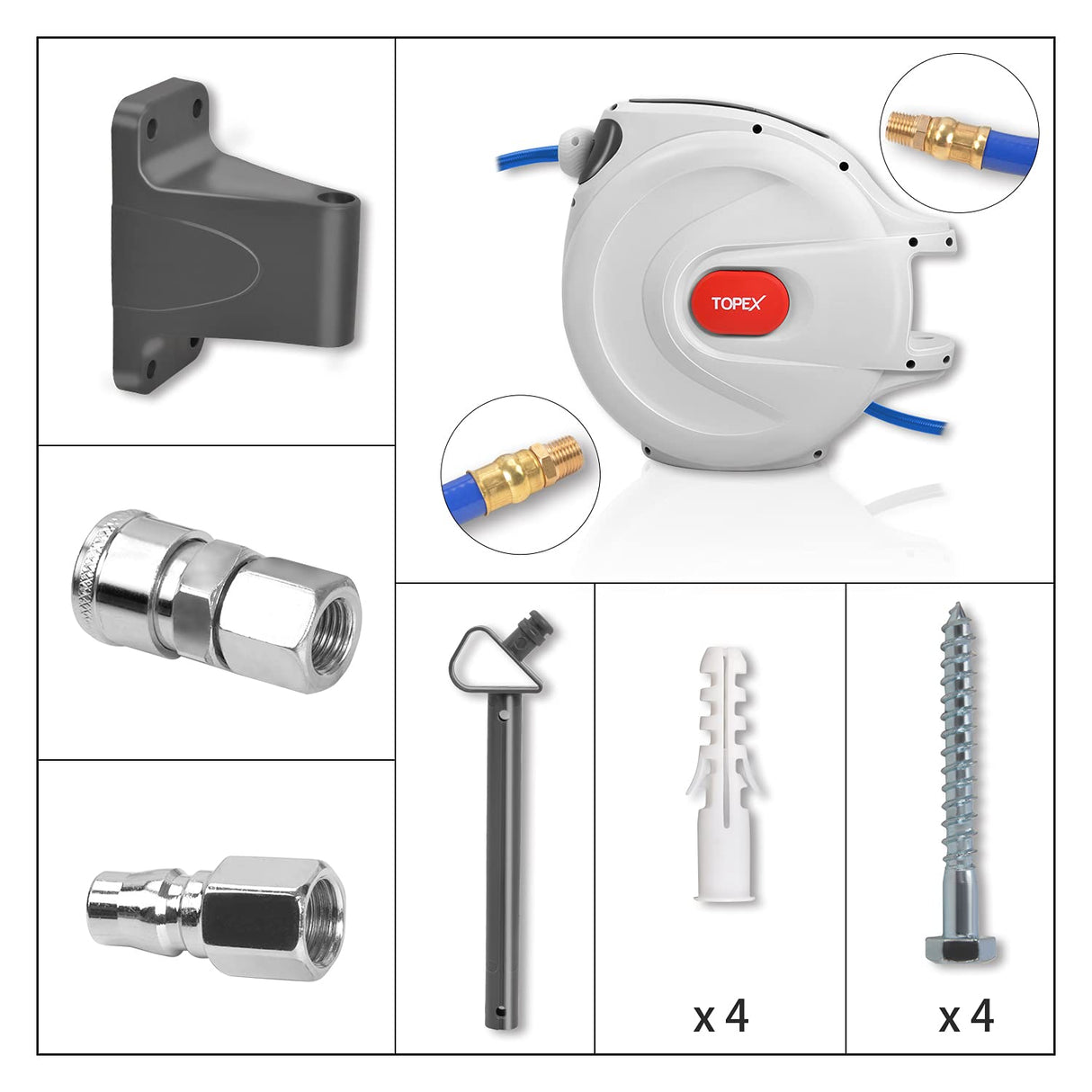 TOPEX

x 4

x 4