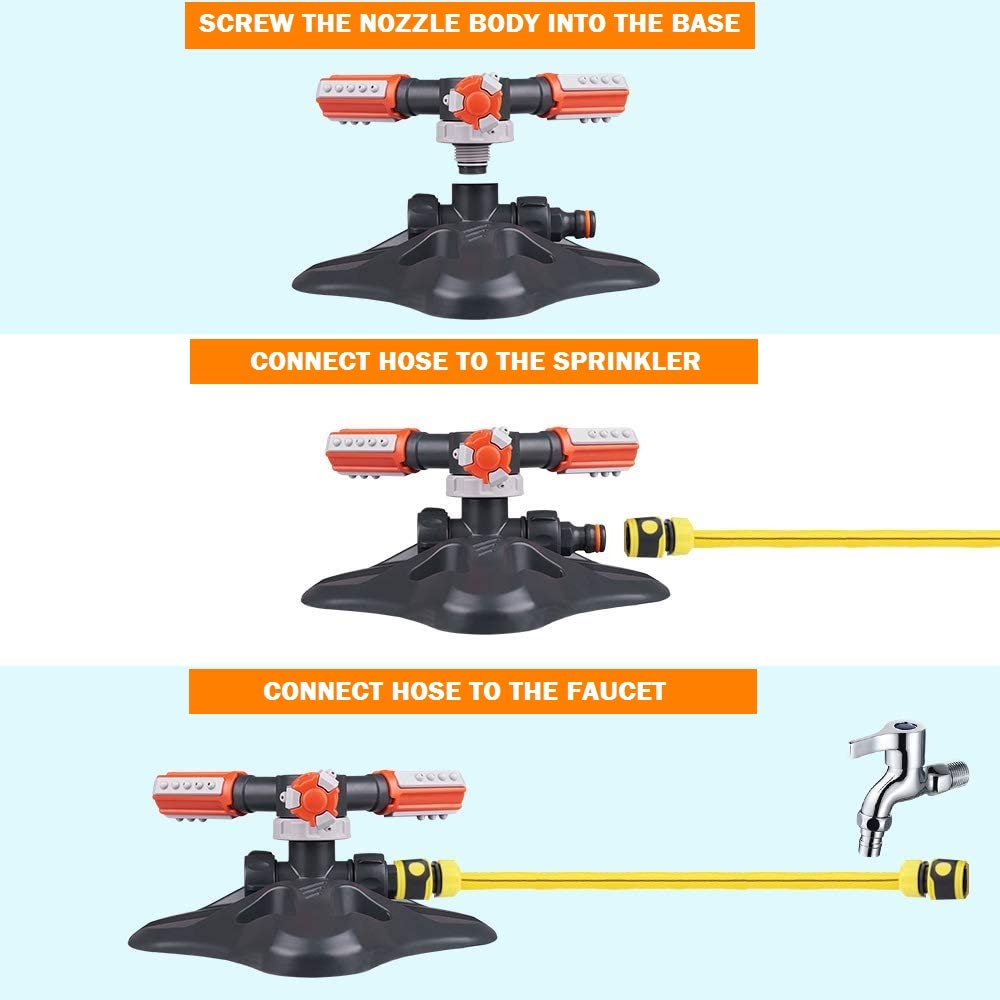 SCREW THE NOZZLE BODY INTO THE BASE

CONNECT HOSE TO THE SPRINKLER

CONNECT HOSE TO THE FAUCET