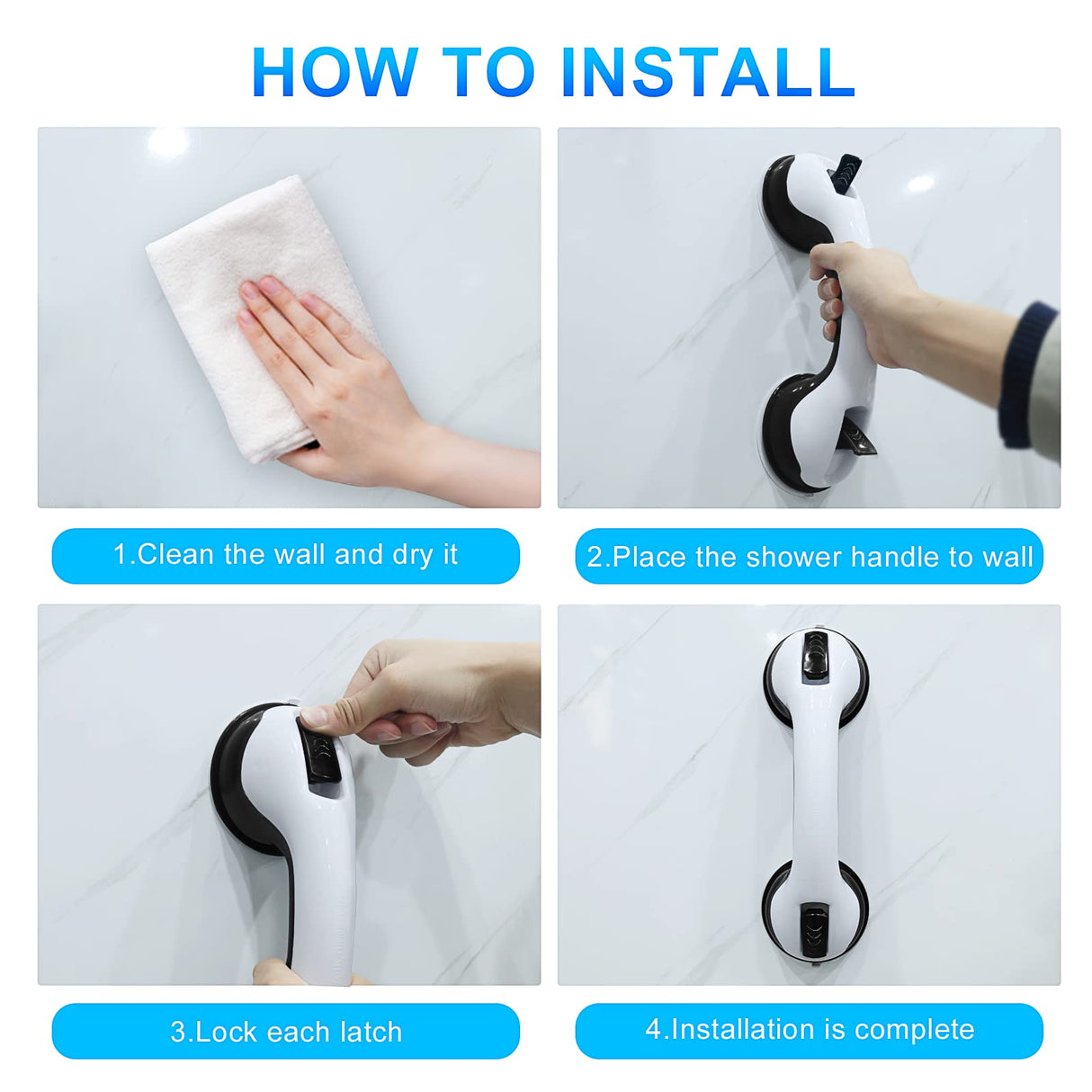 HOW TO INSTALL

1.Clean the wall and dry it

2.Place the shower handle to wall

3.Lock each latch

4.Installation is complete