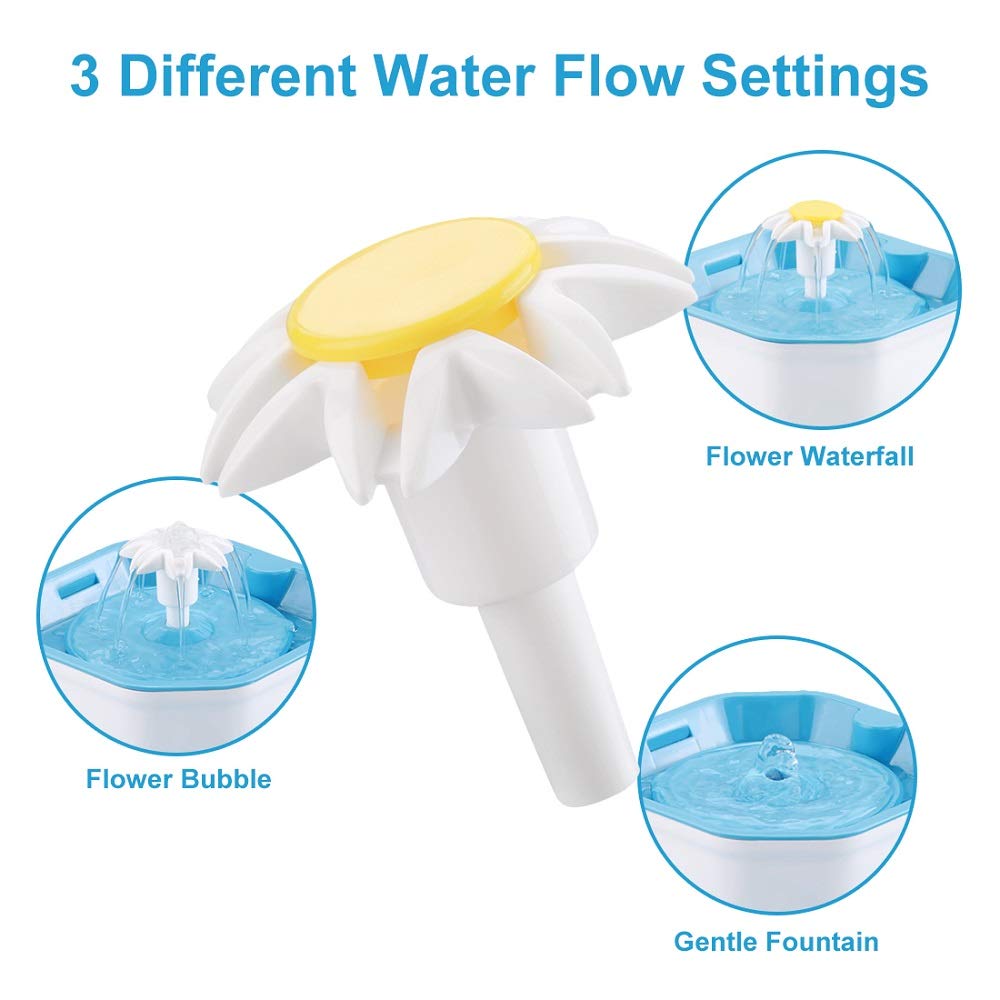 3 Different Water Flow Settings

Flower Waterfall

Flower Bubble

Gentle Fountain