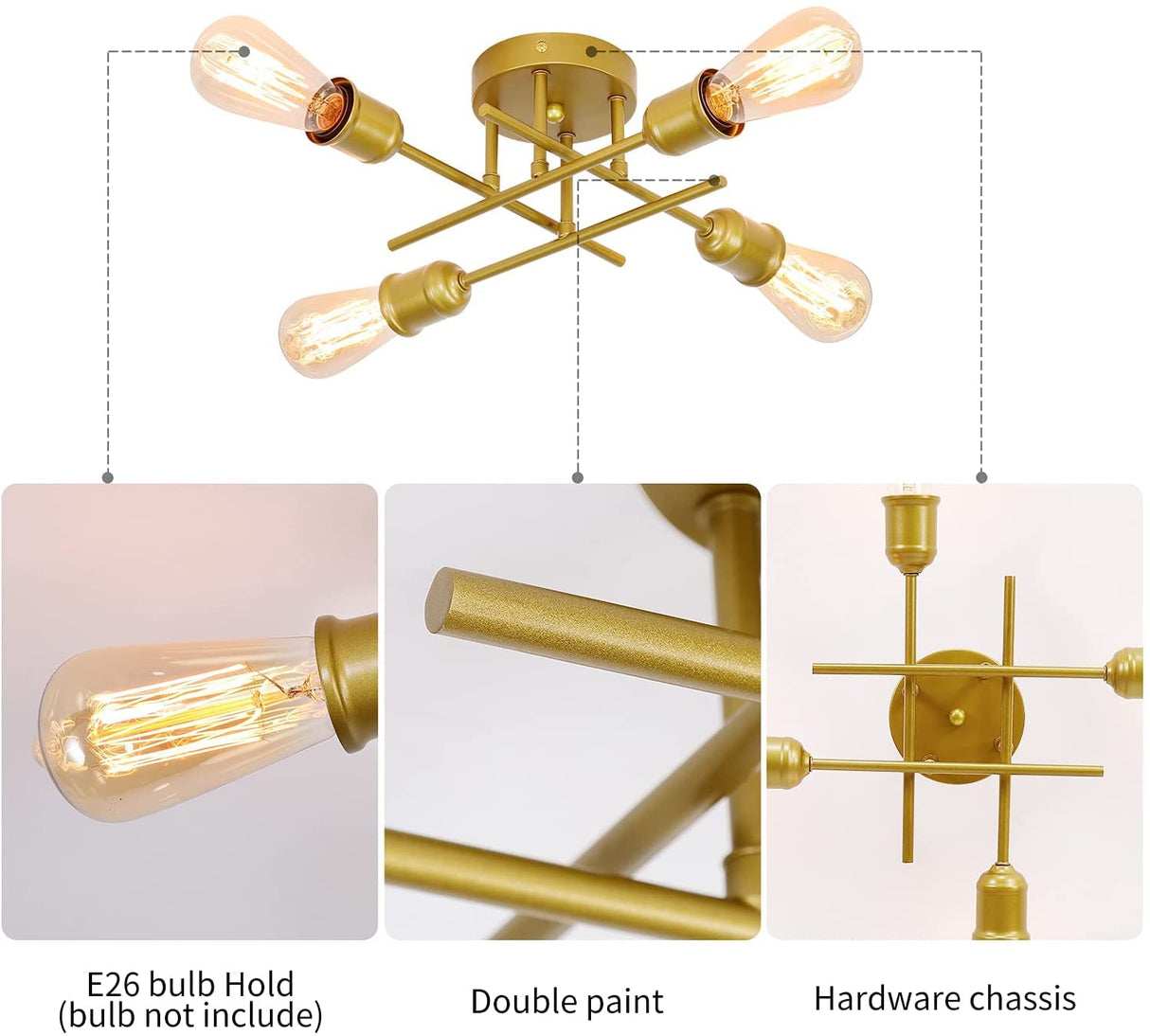 E26 bulb Hold
(bulb not include)

Double paint

Hardware chassis