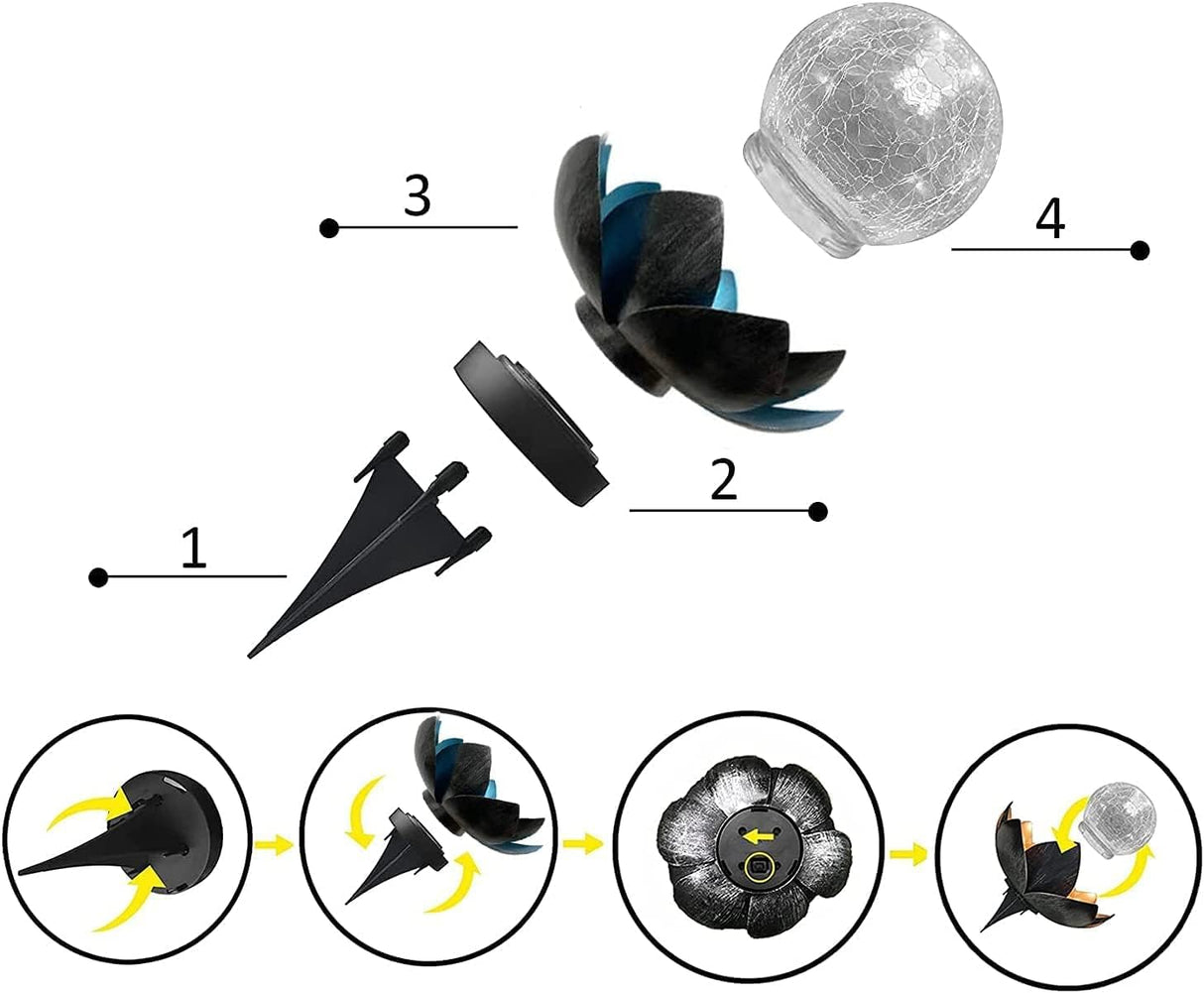 3

4

2

1