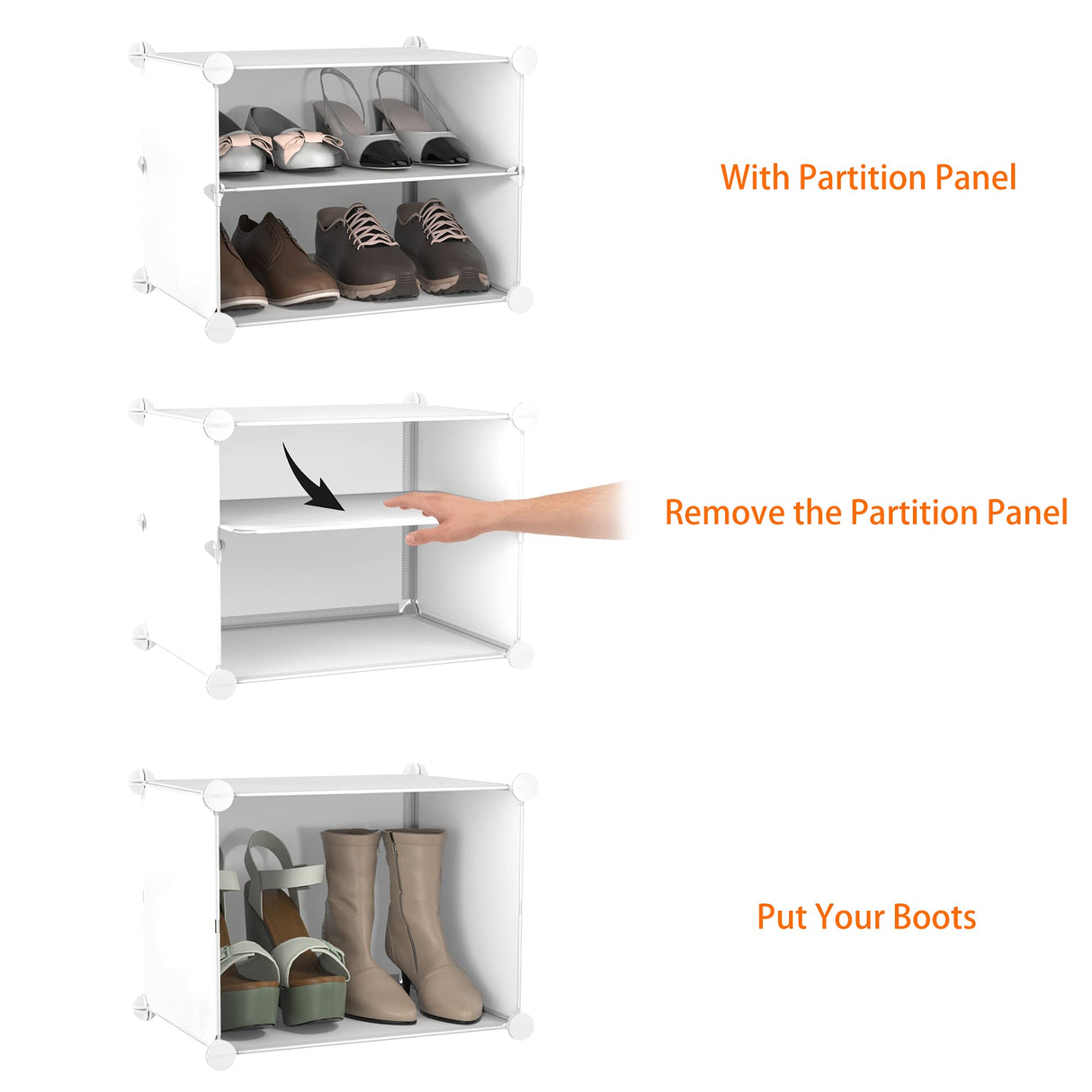 With Partition Panel

Remove the Partition Panel

Put Your Boots