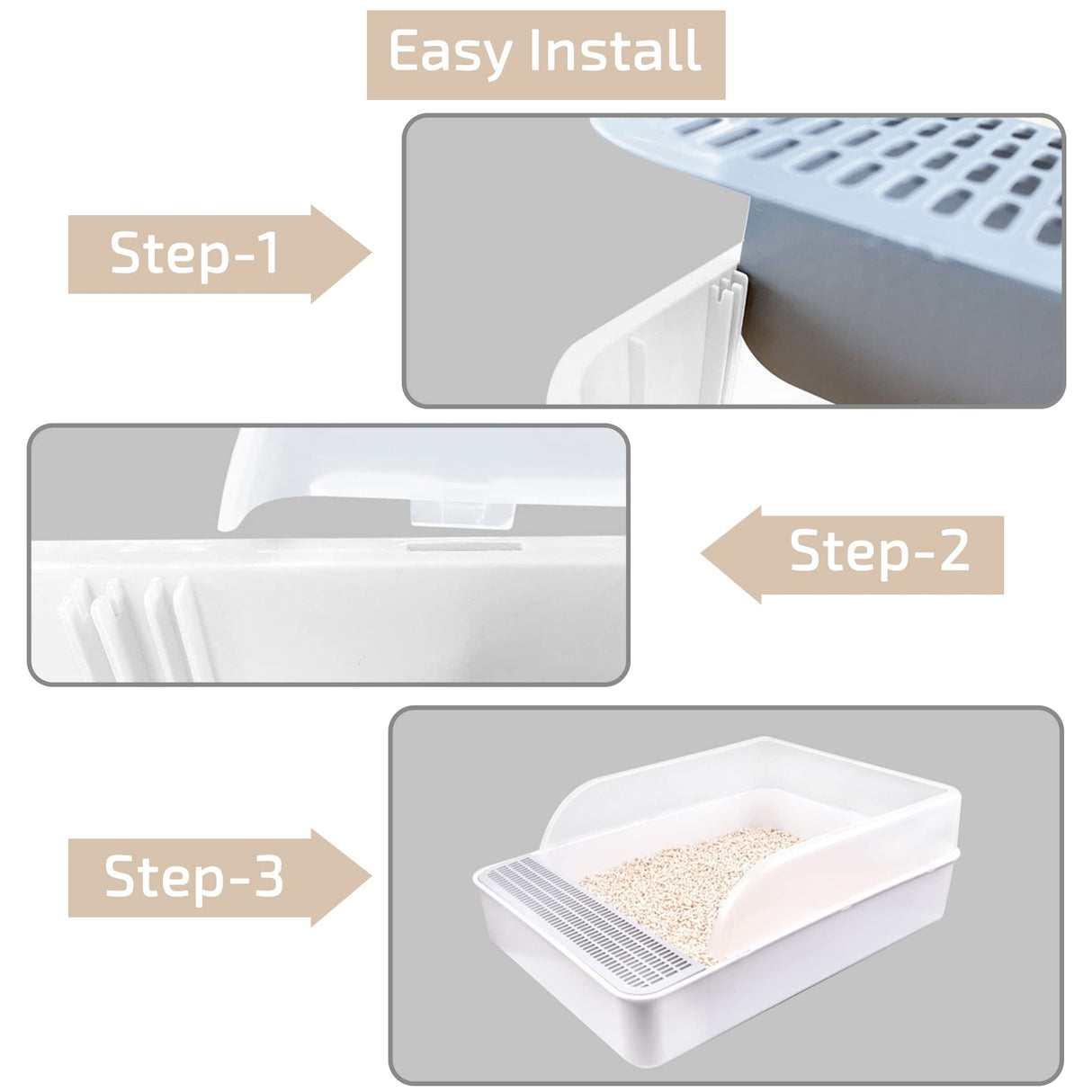 Easy Install

Step-1

Step-2

Step-3