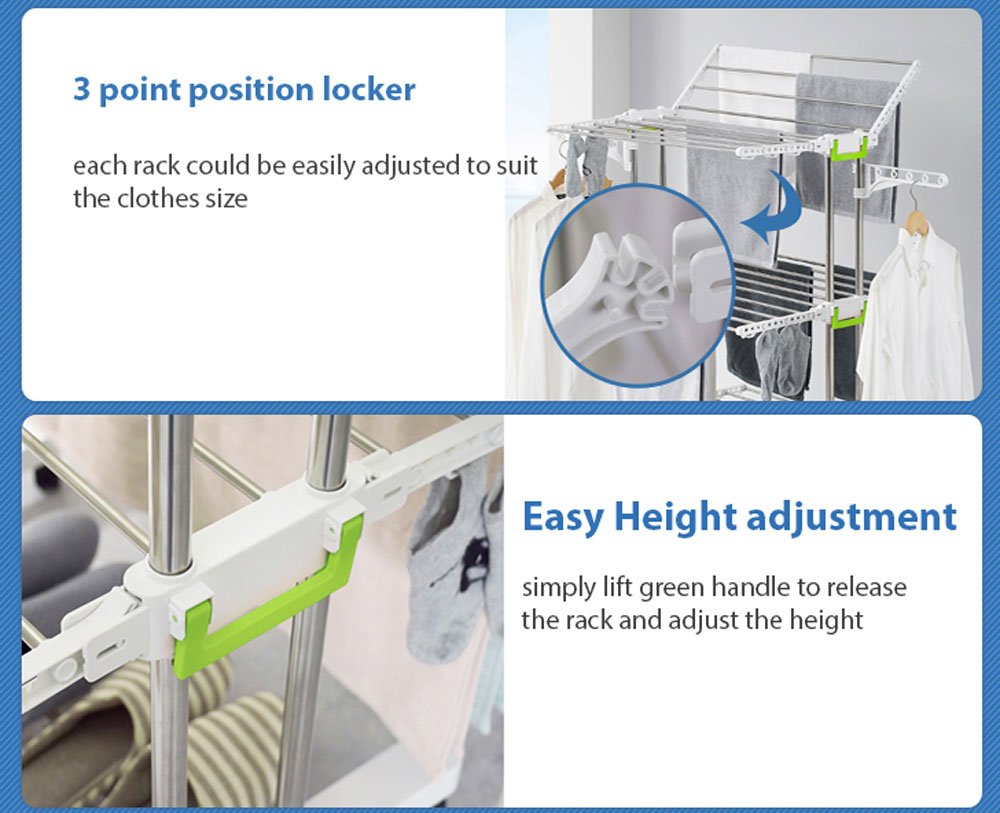 3 point position locker

each rack could be easily adjusted to suit the clothes size

Easy Height adjustment

simply lift green handle to release the rack and adjust the height