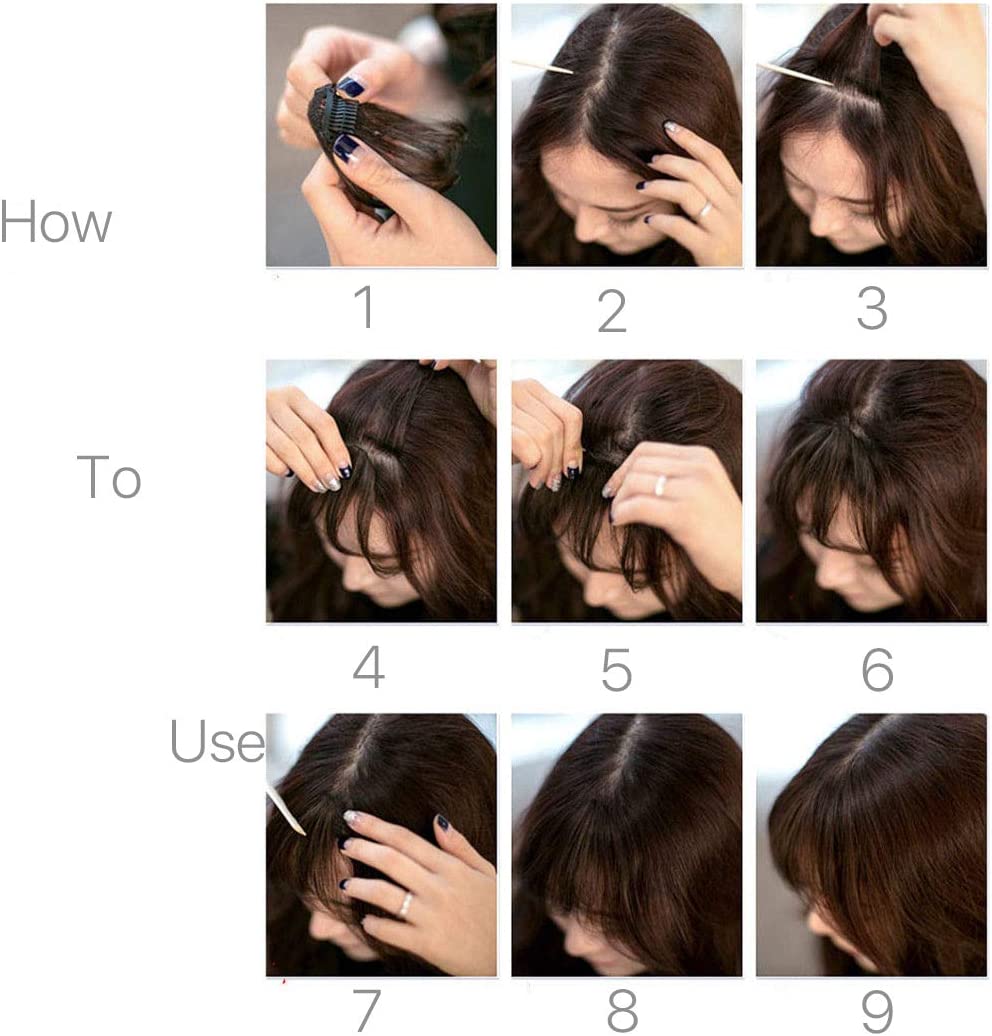 How

1 2 3

To

4 5 6

Use

7 8 9