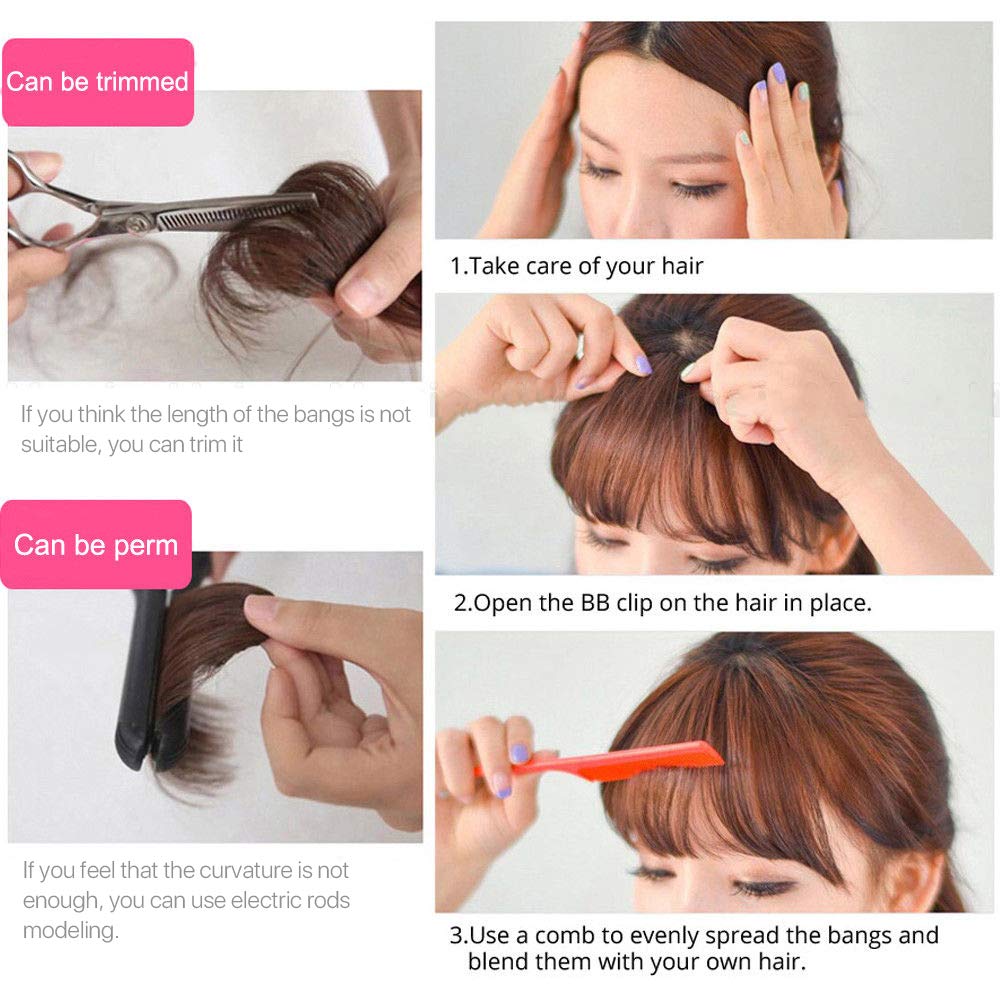 Can be trimmed

If you think the length of the bangs is not suitable, you can trim it

Can be perm

If you feel that the curvature is not enough, you can use electric rods modeling.

1.Take care of your hair

2.Open the BB clip on the hair in place.

3.Use a comb to evenly spread the bangs and blend them with your own hair.