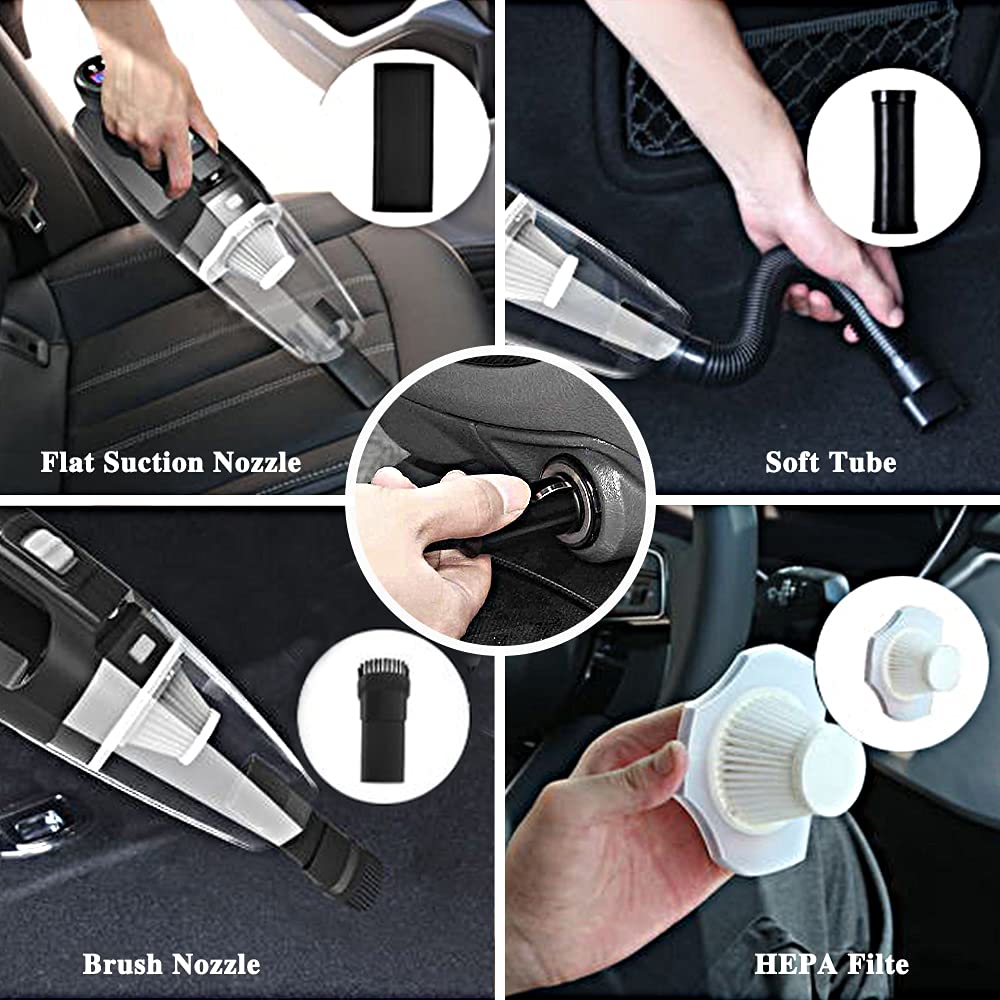 Flat Suction Nozzle

Soft Tube

Brush Nozzle

HEPA Filte