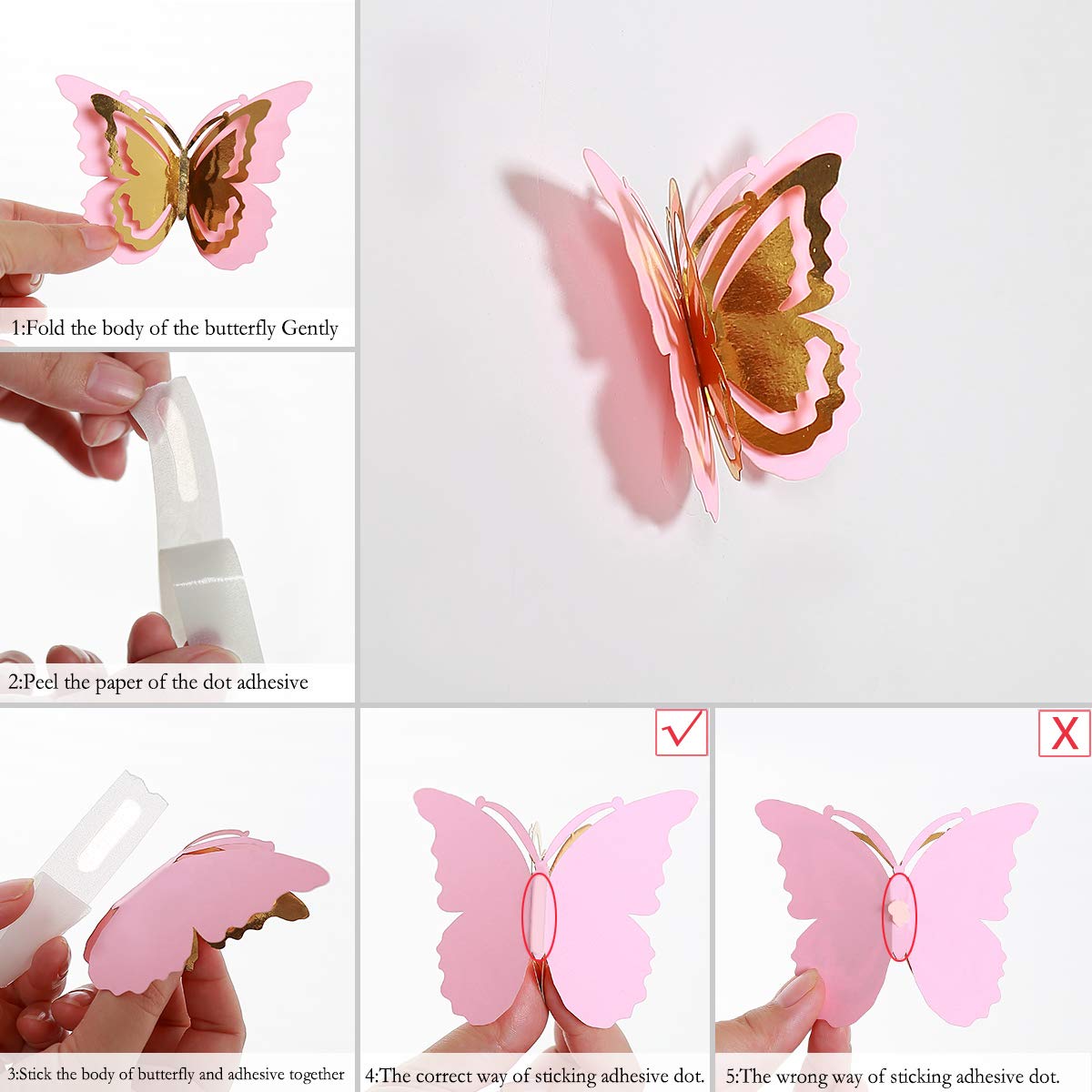 1:Fold the body of the butterfly Gently

2:Peel the paper of the dot adhesive

3:Stick the body of butterfly and adhesive together

✓

4:The correct way of sticking adhesive dot.

X

5:The wrong way of sticking adhesive dot.