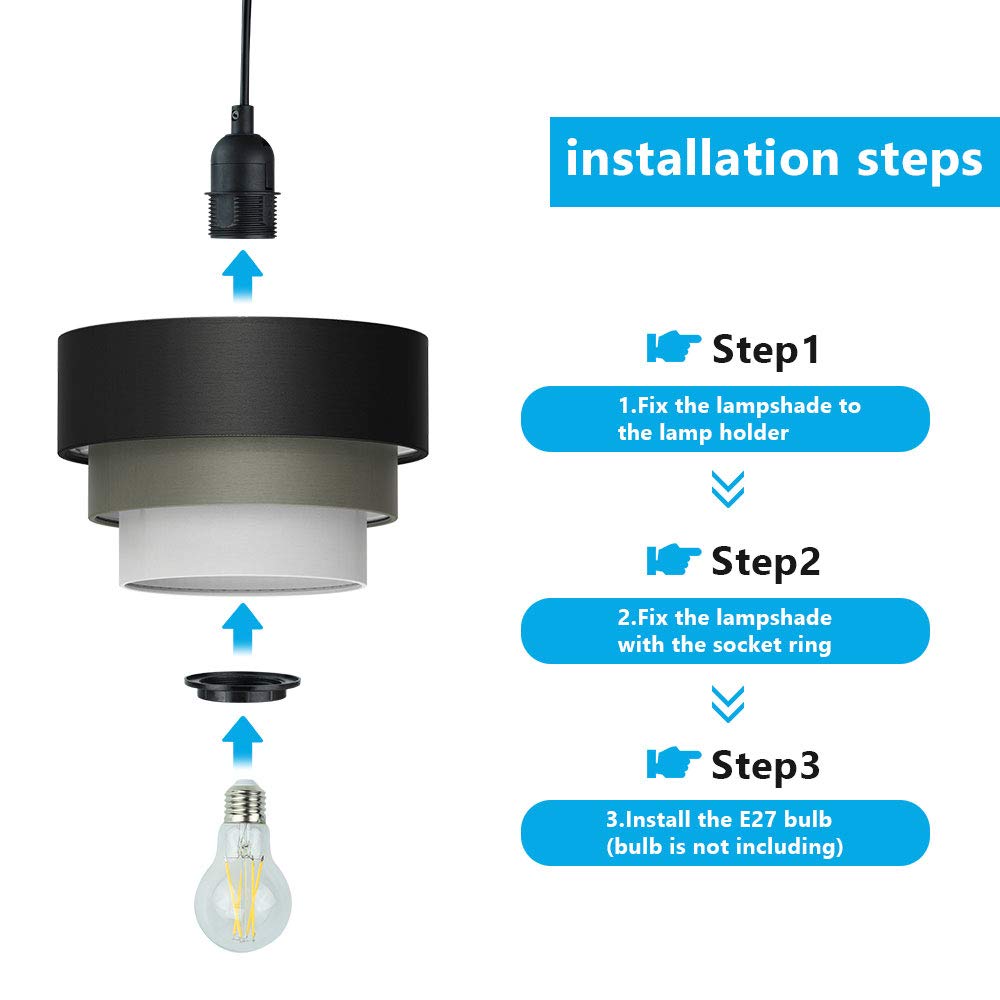 installation steps

Step1

1.Fix the lampshade to the lamp holder

Step2

2.Fix the lampshade with the socket ring

Step3

3.Install the E27 bulb (bulb is not including)