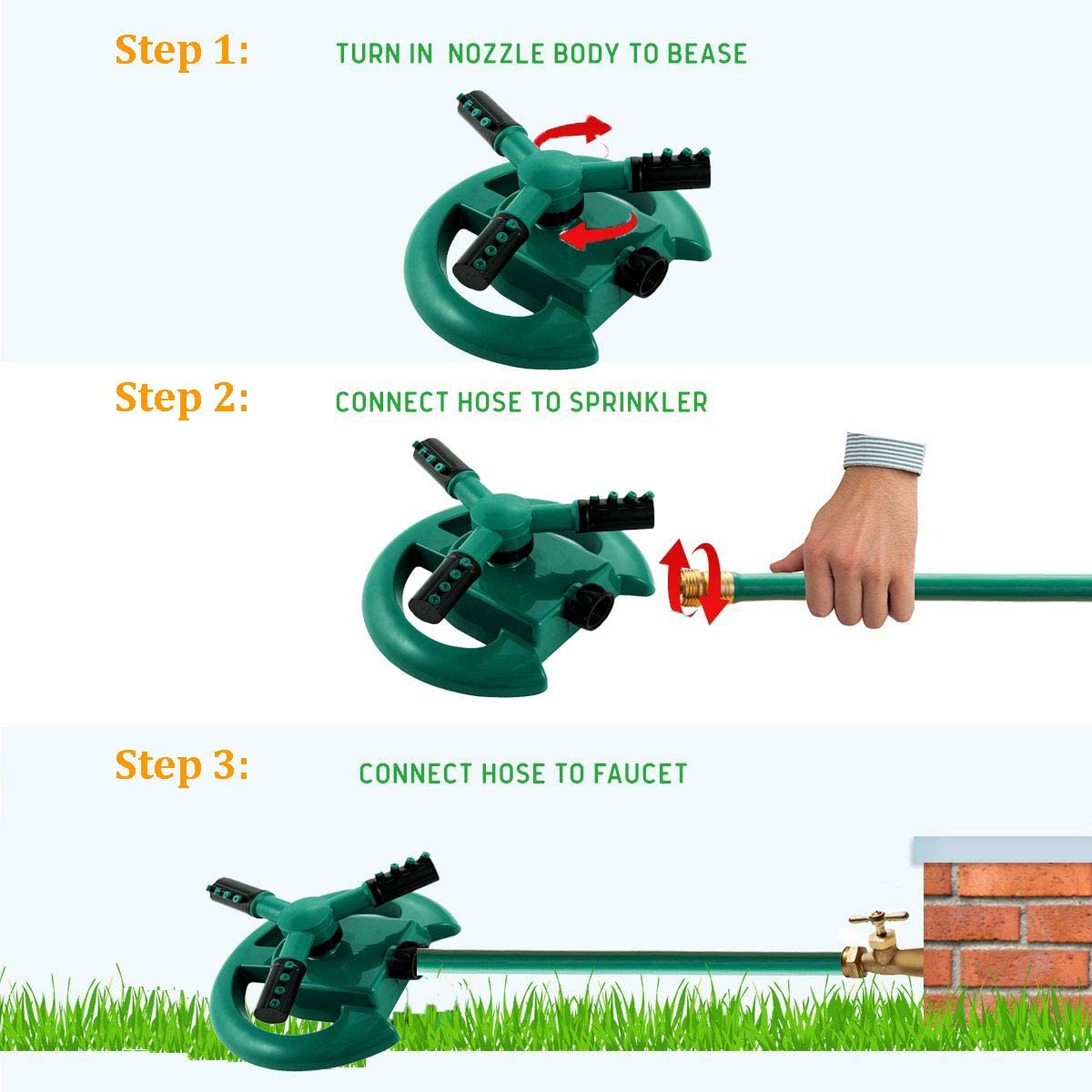 Step 1: TURN IN NOZZLE BODY TO BEASE

Step 2: CONNECT HOSE TO SPRINKLER

Step 3: CONNECT HOSE TO FAUCET