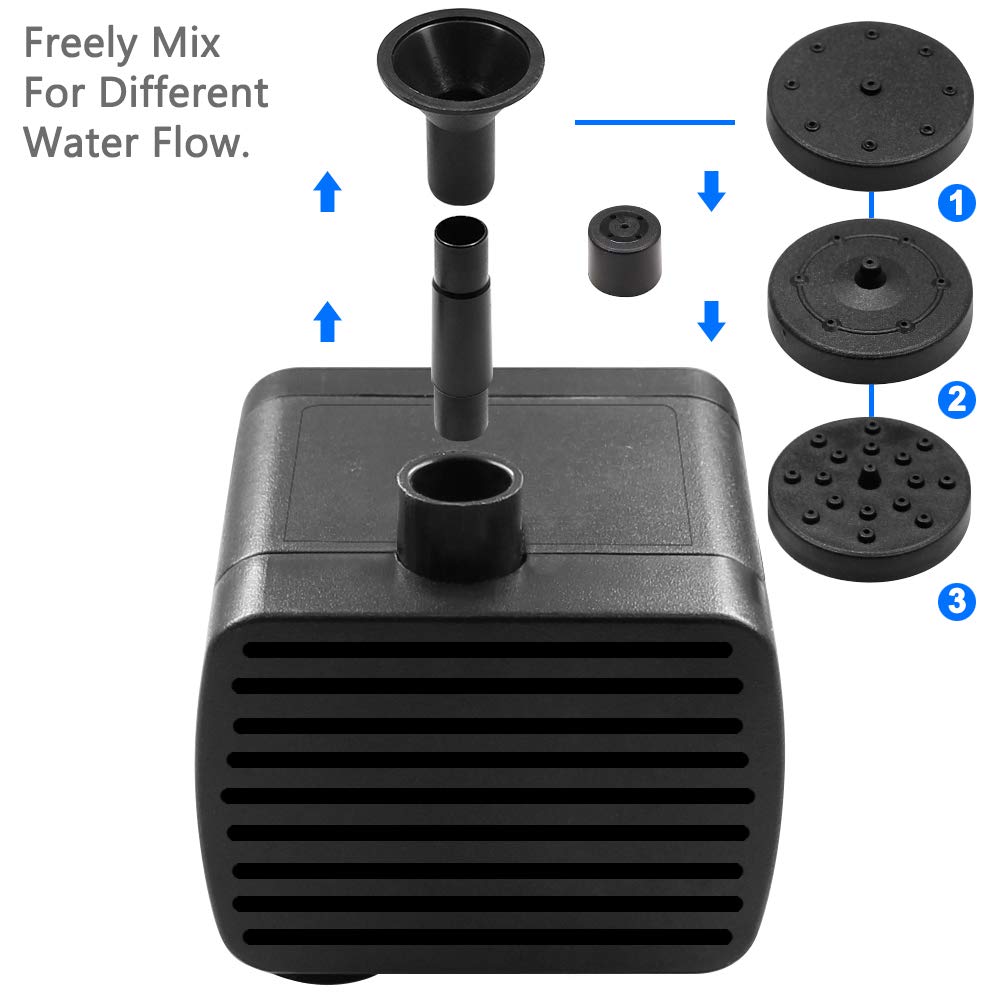 Freely Mix For Different Water Flow.

1

2

3