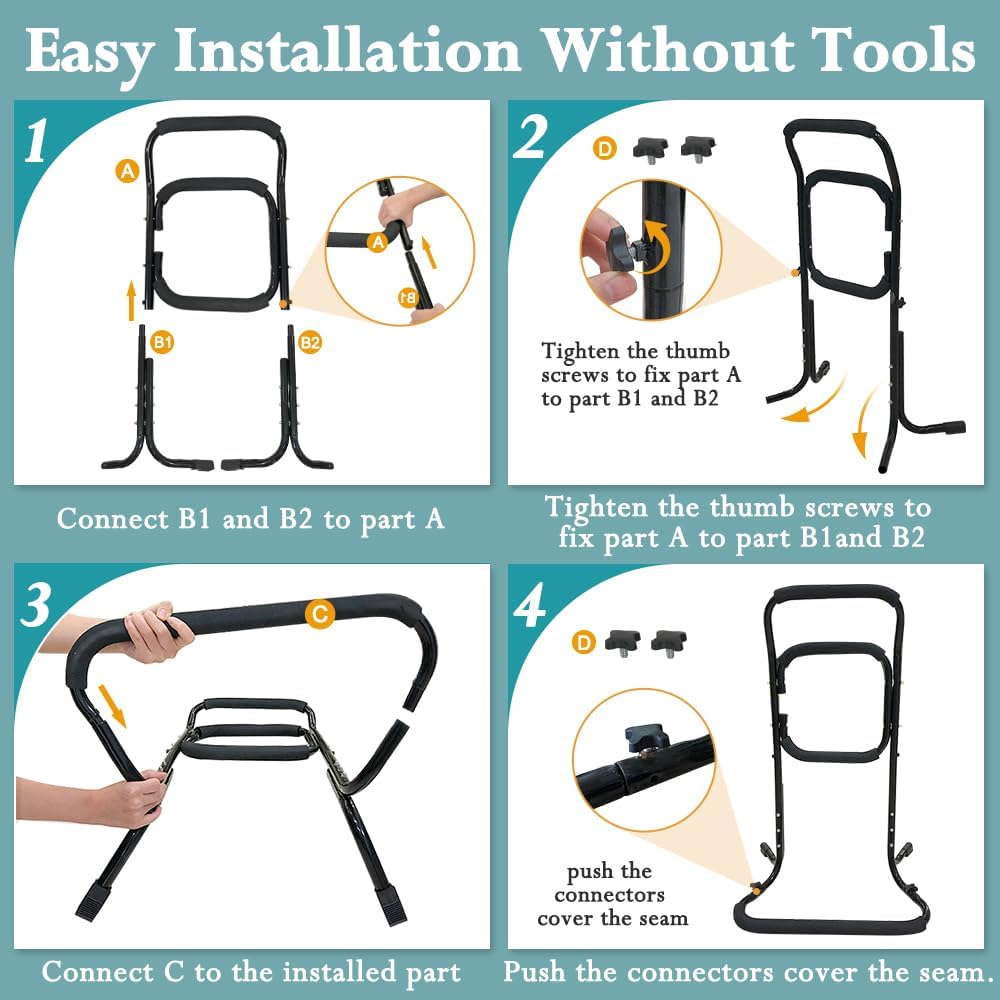 Easy Installation Without Tools

1

A

A

B1

B1

B2

Connect B1 and B2 to part A

2

D

Tighten the thumb screws to fix part A to part B1 and B2

Tighten the thumb screws to fix part A to part B1and B2

3

C

Connect C to the installed part

4

D

push the connectors cover the seam

Push the connectors cover the seam.