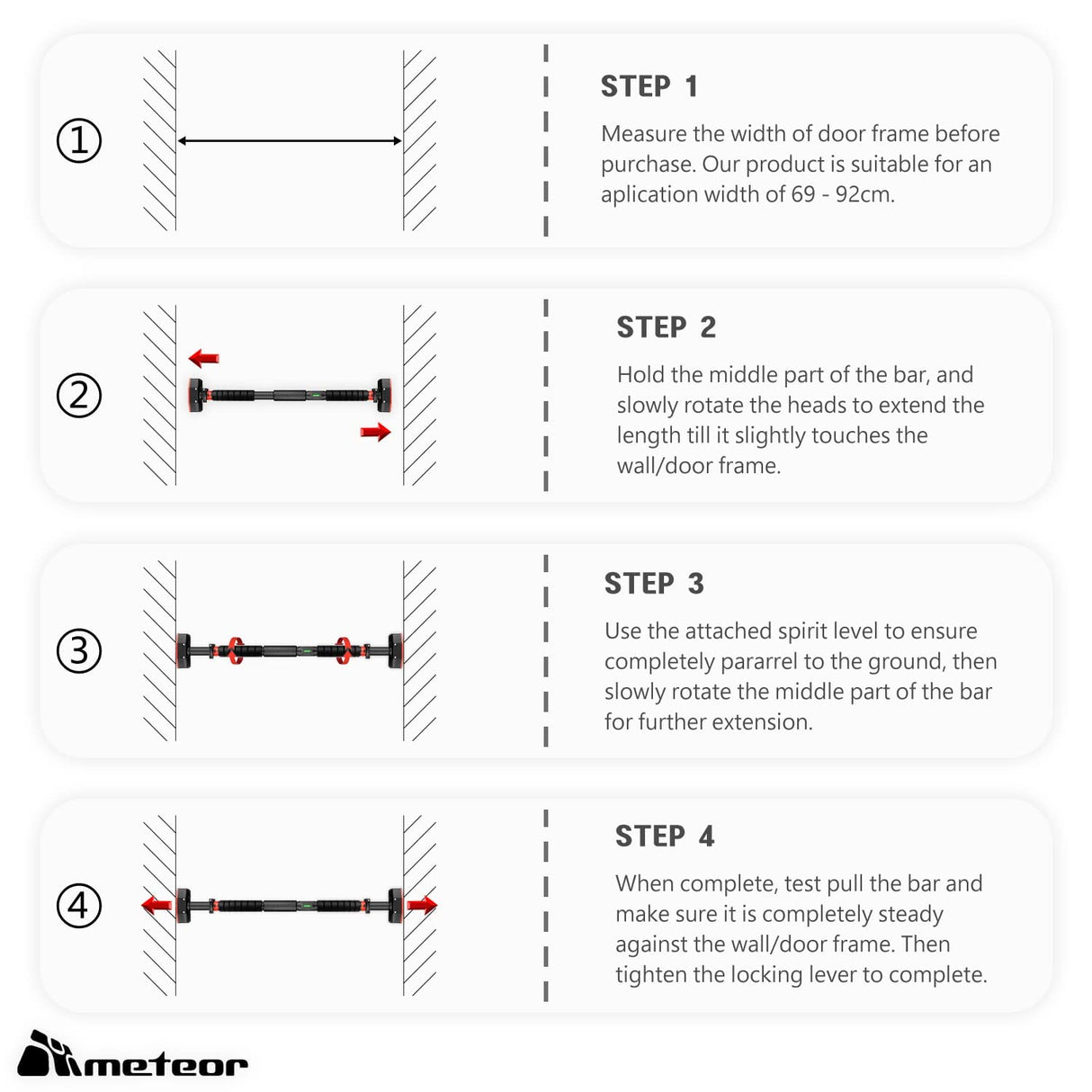 ①

STEP 1

Measure the width of door frame before purchase. Our product is suitable for an aplication width of 69 - 92cm.

②

STEP 2

Hold the middle part of the bar, and slowly rotate the heads to extend the length till it slightly touches the wall/door frame.

③

STEP 3

Use the attached spirit level to ensure completely pararrel to the ground, then slowly rotate the middle part of the bar for further extension.

④

STEP 4

When complete, test pull the bar and make sure it is completely steady against the wall/door frame. Then tighten the locking lever to complete.

meteor