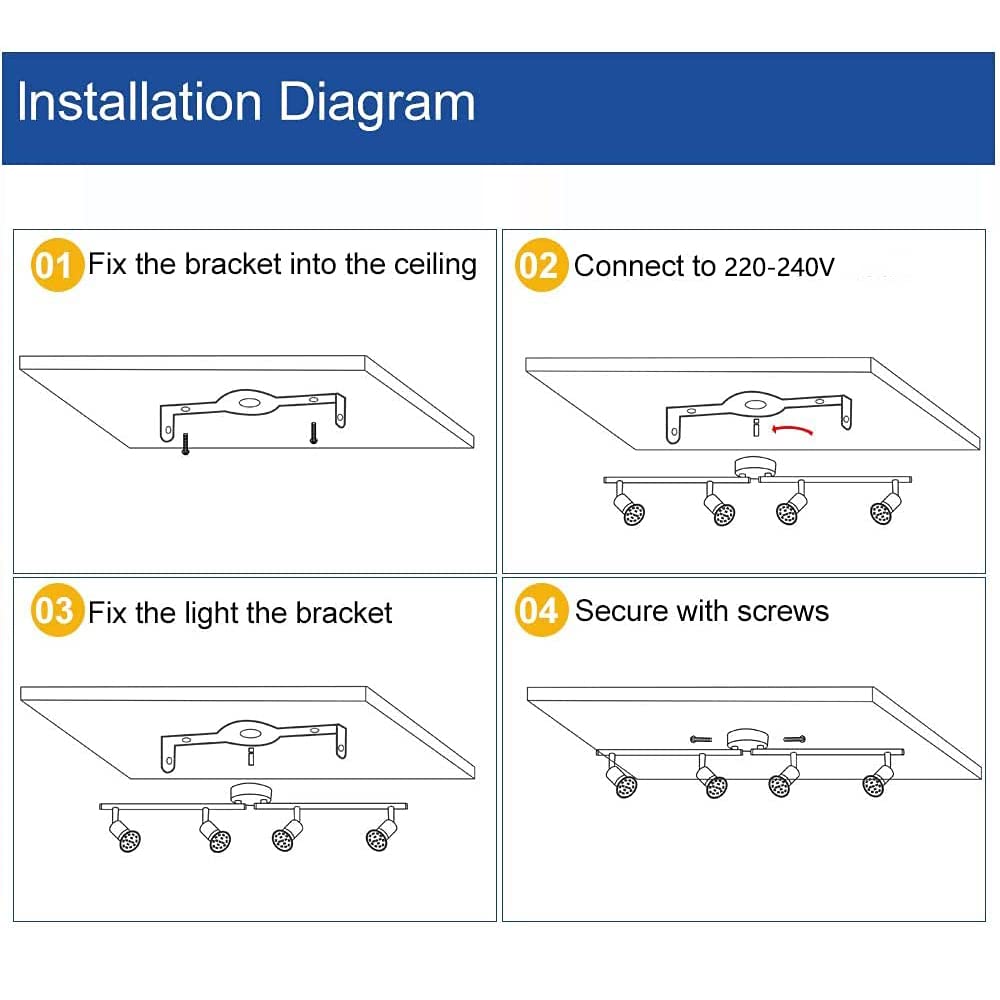 Installation Diagram

01 Fix the bracket into the ceiling

02 Connect to 220-240V

03 Fix the light the bracket

04 Secure with screws