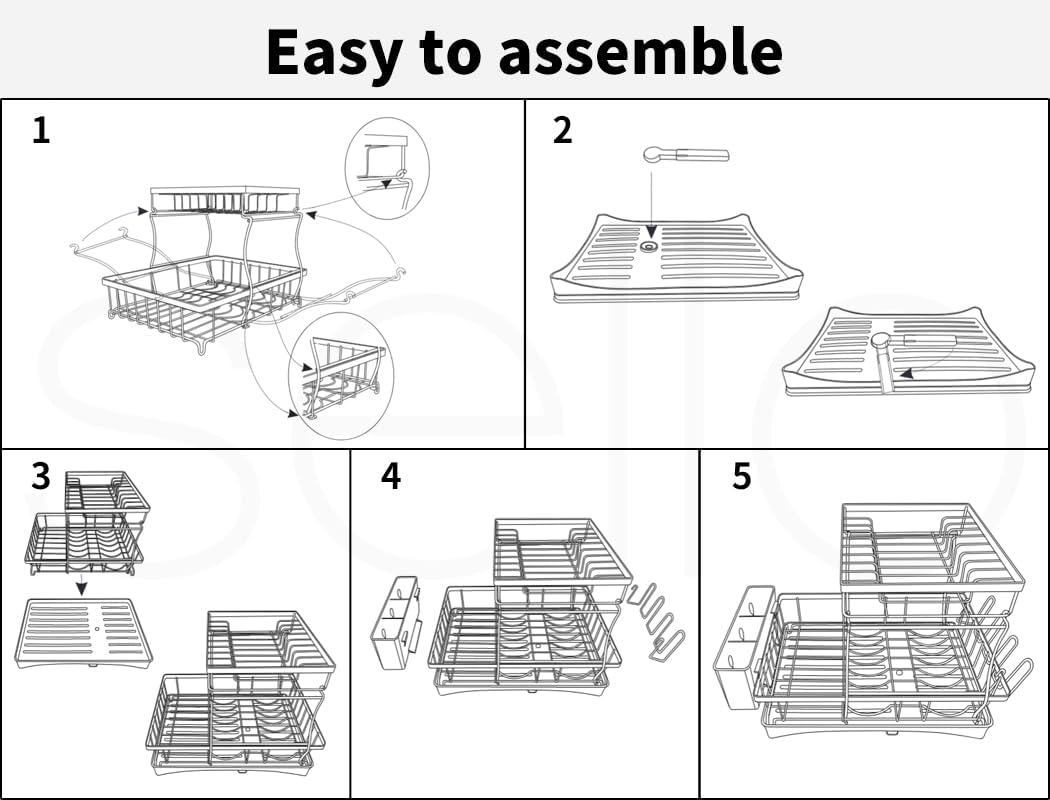 Easy to assemble

1

2

3

4

5