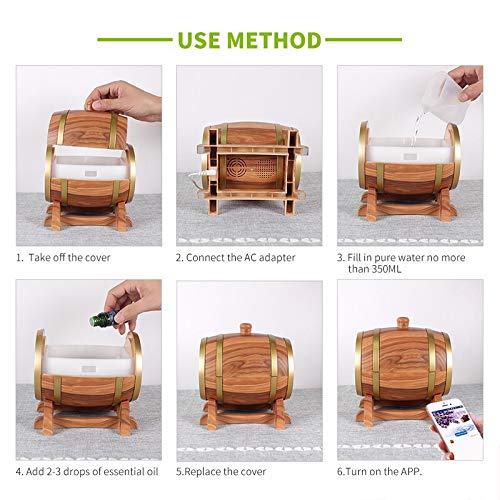 USE METHOD

1. Take off the cover

2. Connect the AC adapter

3. Fill in pure water no more than 350ML

4. Add 2-3 drops of essential oil

5.Replace the cover

6.Turn on the APP.