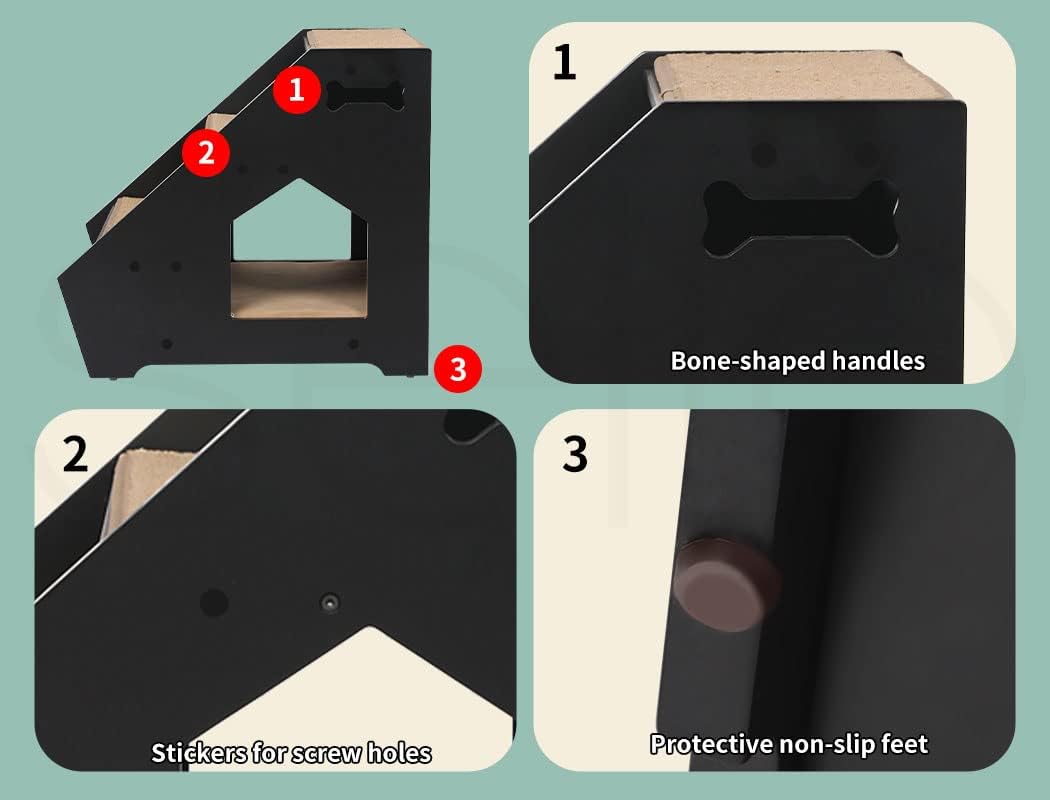 1
2
3
1
Bone-shaped handles
2
Stickers for screw holes
3
Protective non-slip feet