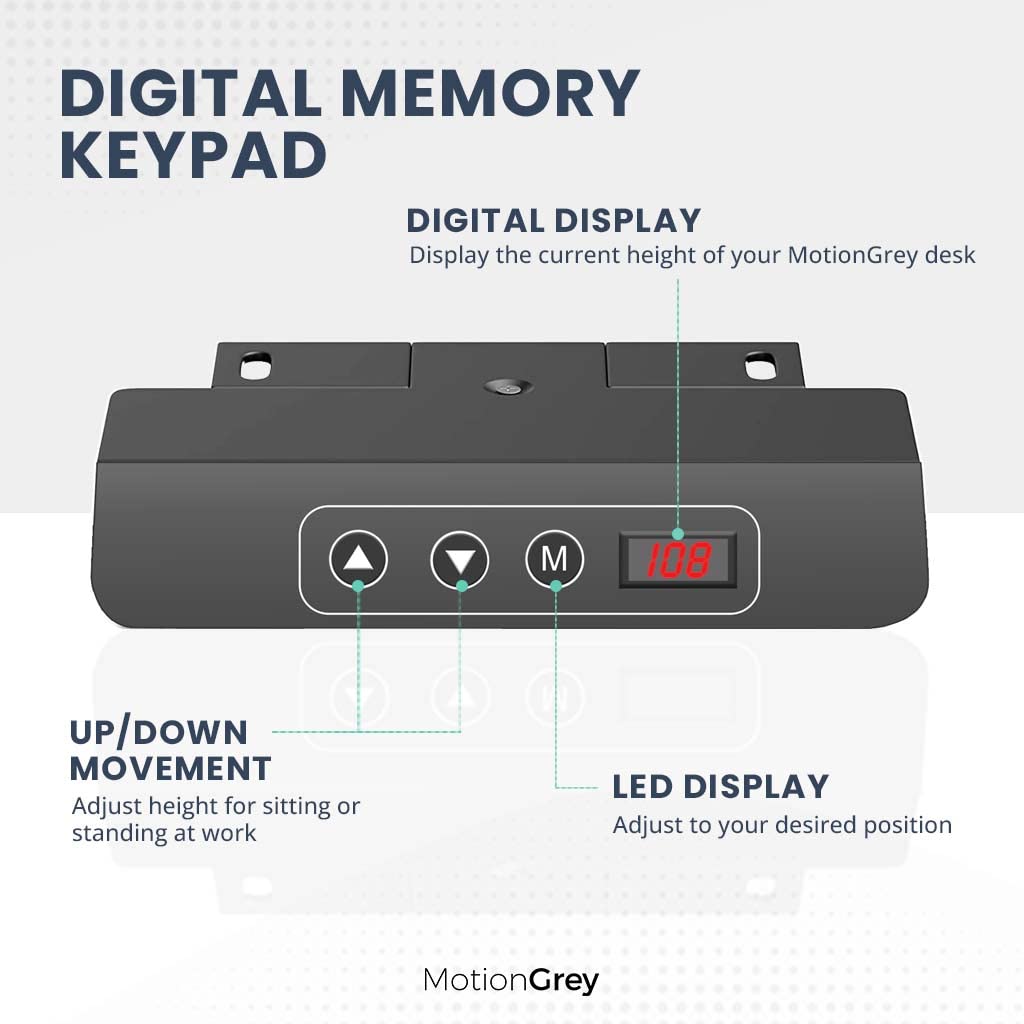 DIGITAL MEMORY KEYPAD

DIGITAL DISPLAY
Display the current height of your MotionGrey desk

M

108

UP/DOWN MOVEMENT
Adjust height for sitting or standing at work

LED DISPLAY
Adjust to your desired position

MotionGrey