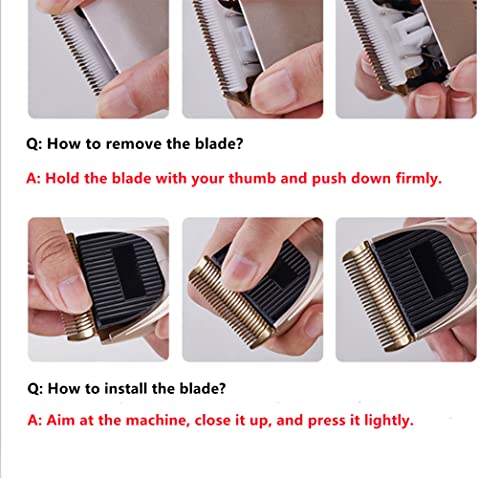 Q: How to remove the blade?

A: Hold the blade with your thumb and push down firmly.

Q: How to install the blade?

A: Aim at the machine, close it up, and press it lightly.