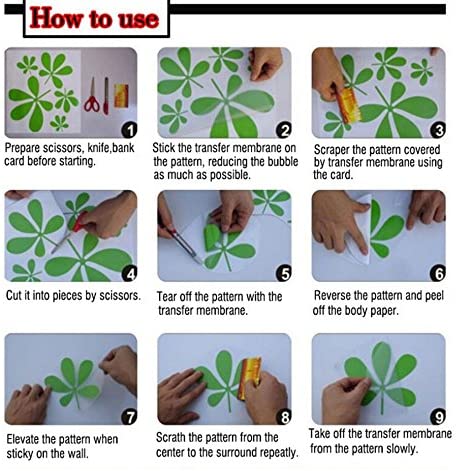 How to use

1
Prepare scissors, knife,bank card before starting.

2
Stick the transfer membrane on the pattern, reducing the bubble as much as possible.

3
Scraper the pattern covered by transfer membrane using the card.

4
Cut it into pieces by scissors.

5
Tear off the pattern with the transfer membrane.

6
Reverse the pattern and peel off the body paper.

7
Elevate the pattern when sticky on the wall.

8
Scrath the pattern from the center to the surround repeatly.

9
Take off the transfer membrane from the pattern slowly.