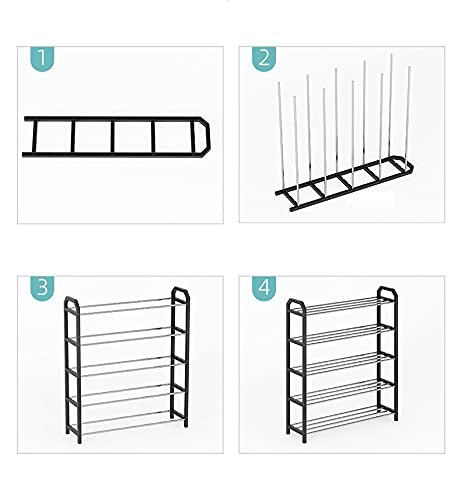 1

2

3

4