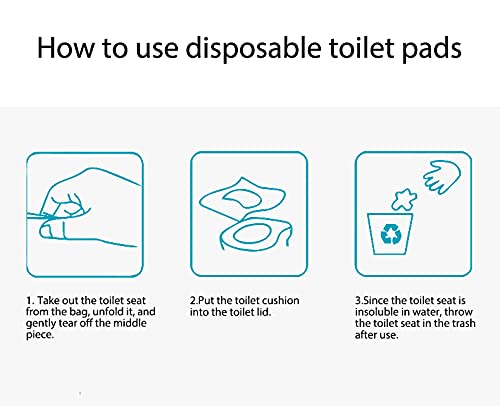 How to use disposable toilet pads

1. Take out the toilet seat from the bag, unfold it, and gently tear off the middle piece.

2.Put the toilet cushion into the toilet lid.

3.Since the toilet seat is insoluble in water, throw the toilet seat in the trash after use.