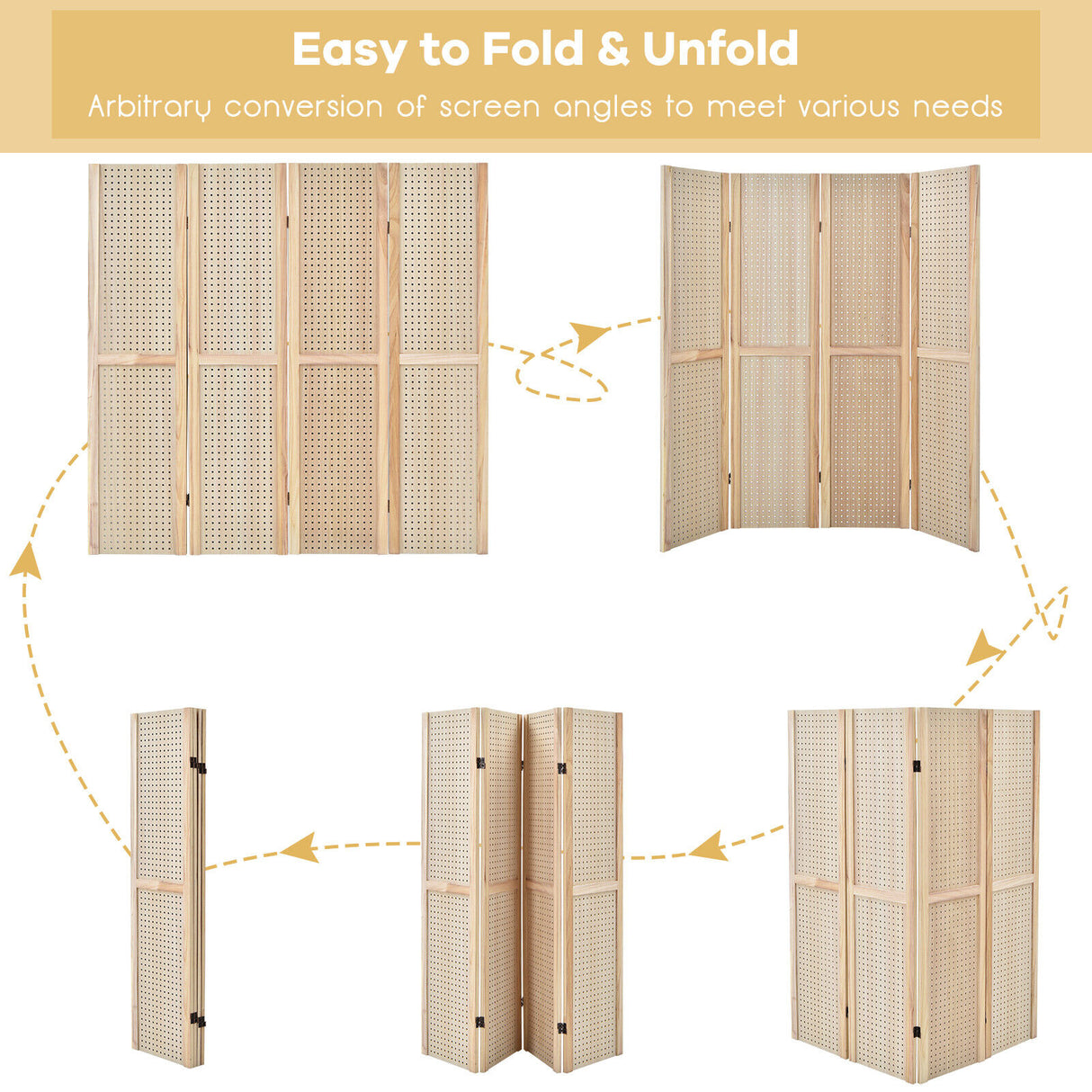 Easy to Fold & Unfold

Arbitrary conversion of screen angles to meet various needs