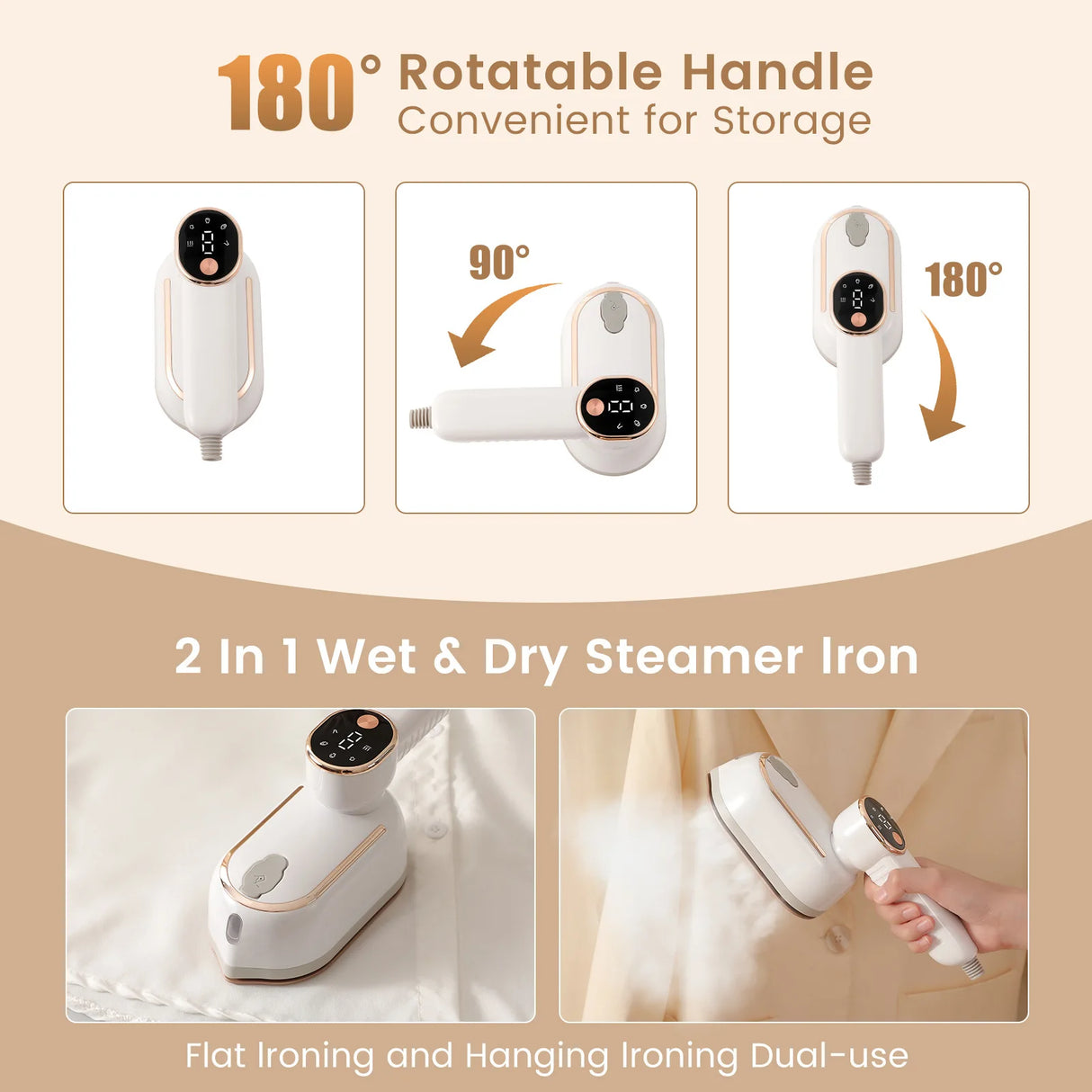 180° Rotatable Handle
Convenient for Storage

90°

180°

2 In 1 Wet & Dry Steamer Iron

Flat Ironing and Hanging Ironing Dual-use