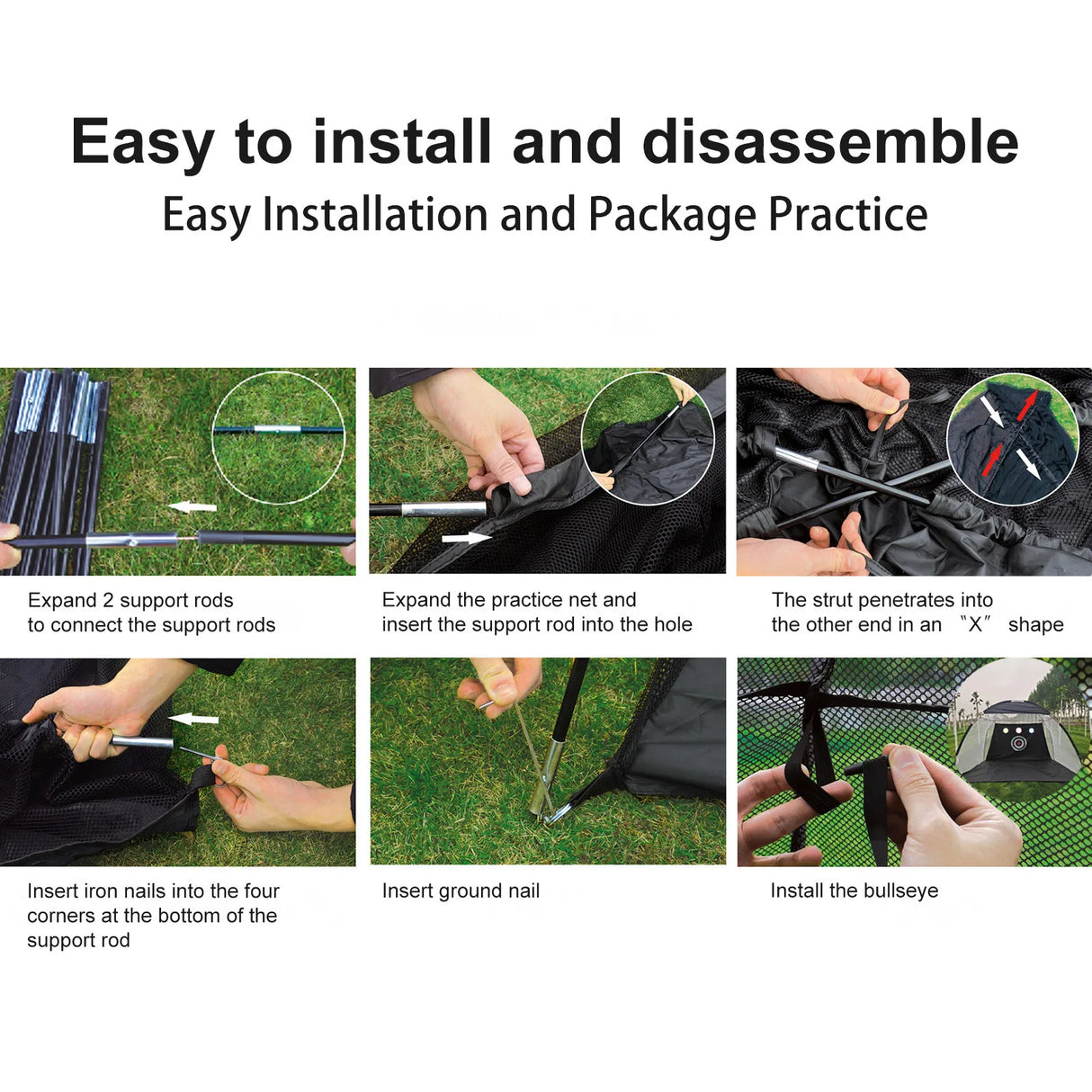 Easy to install and disassemble
Easy Installation and Package Practice

Expand 2 support rods to connect the support rods

Expand the practice net and insert the support rod into the hole

The strut penetrates into the other end in an "X" shape

Insert iron nails into the four corners at the bottom of the support rod

Insert ground nail

Install the bullseye