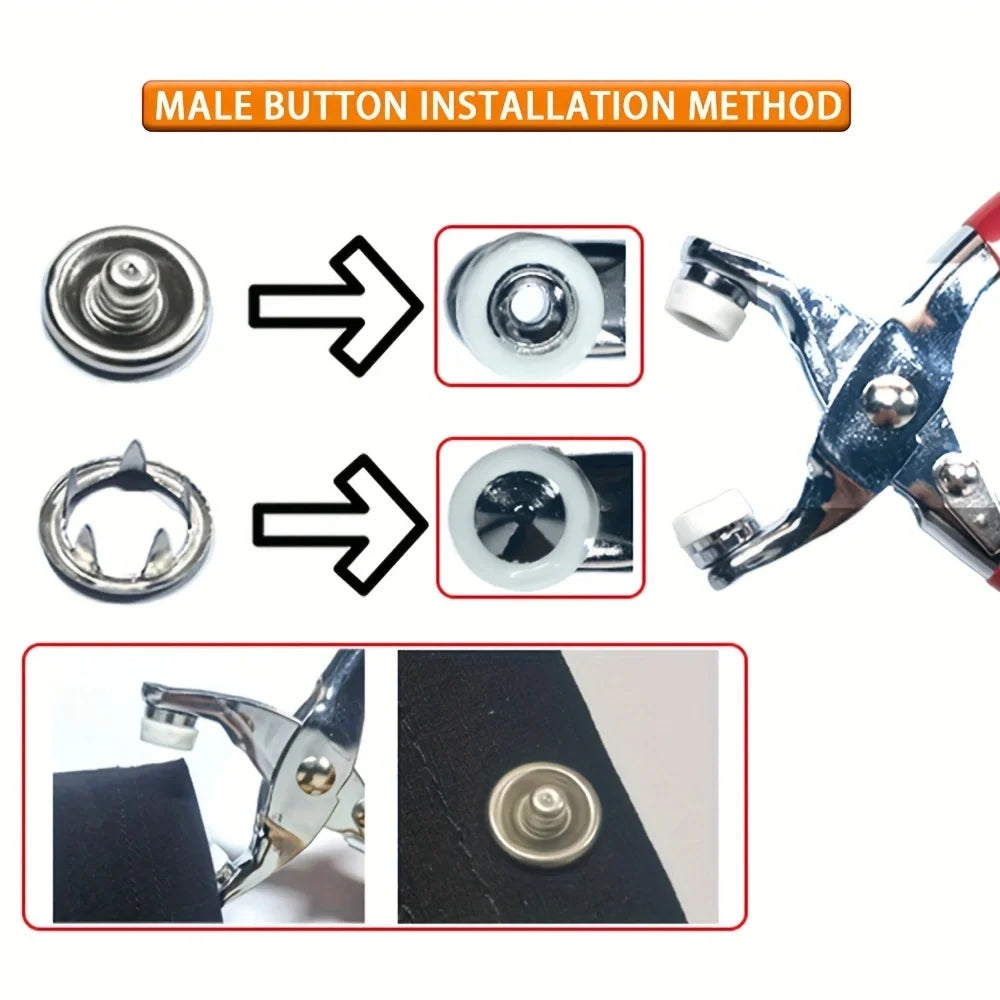 MALE BUTTON INSTALLATION METHOD