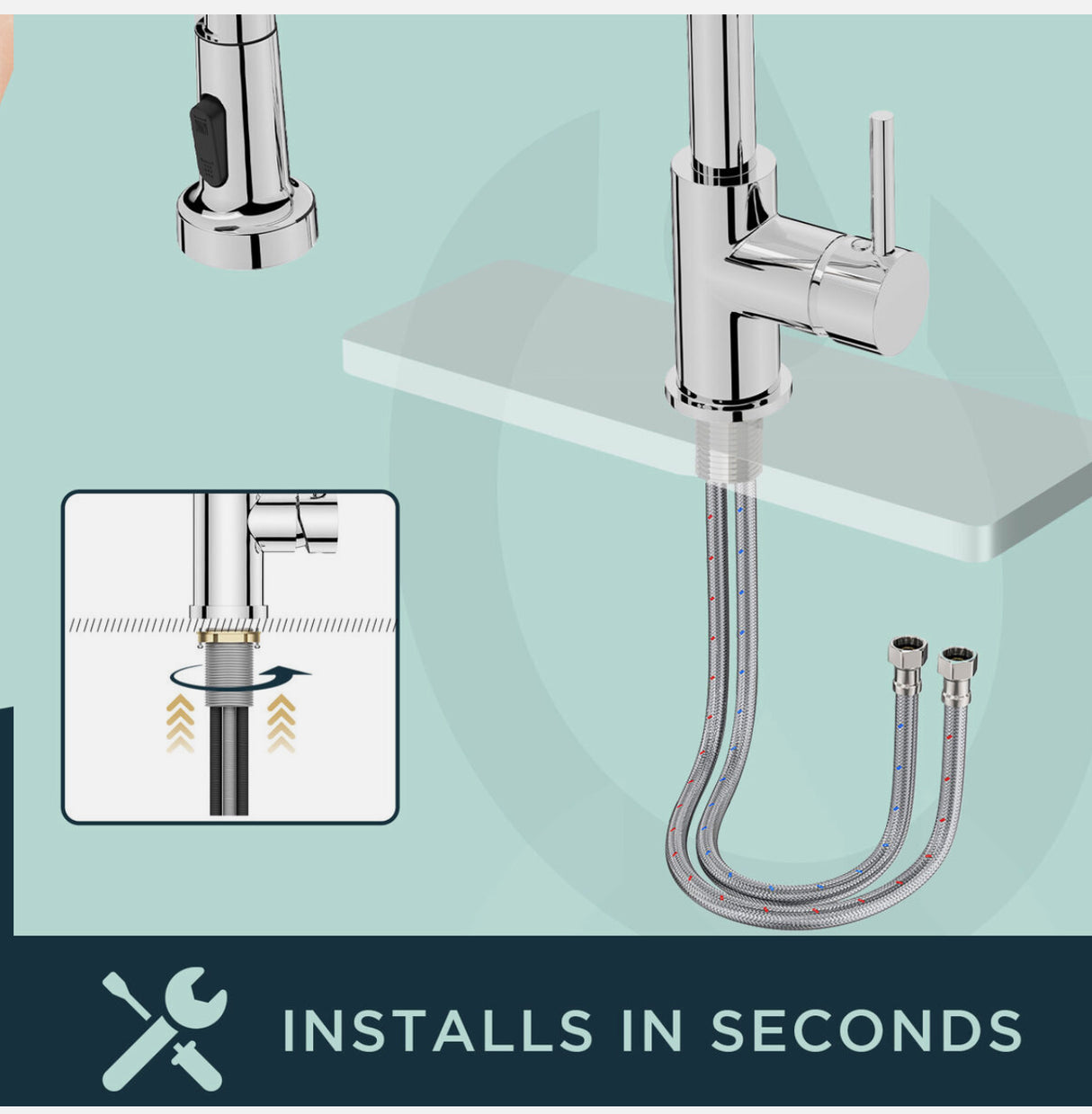 INSTALLS IN SECONDS