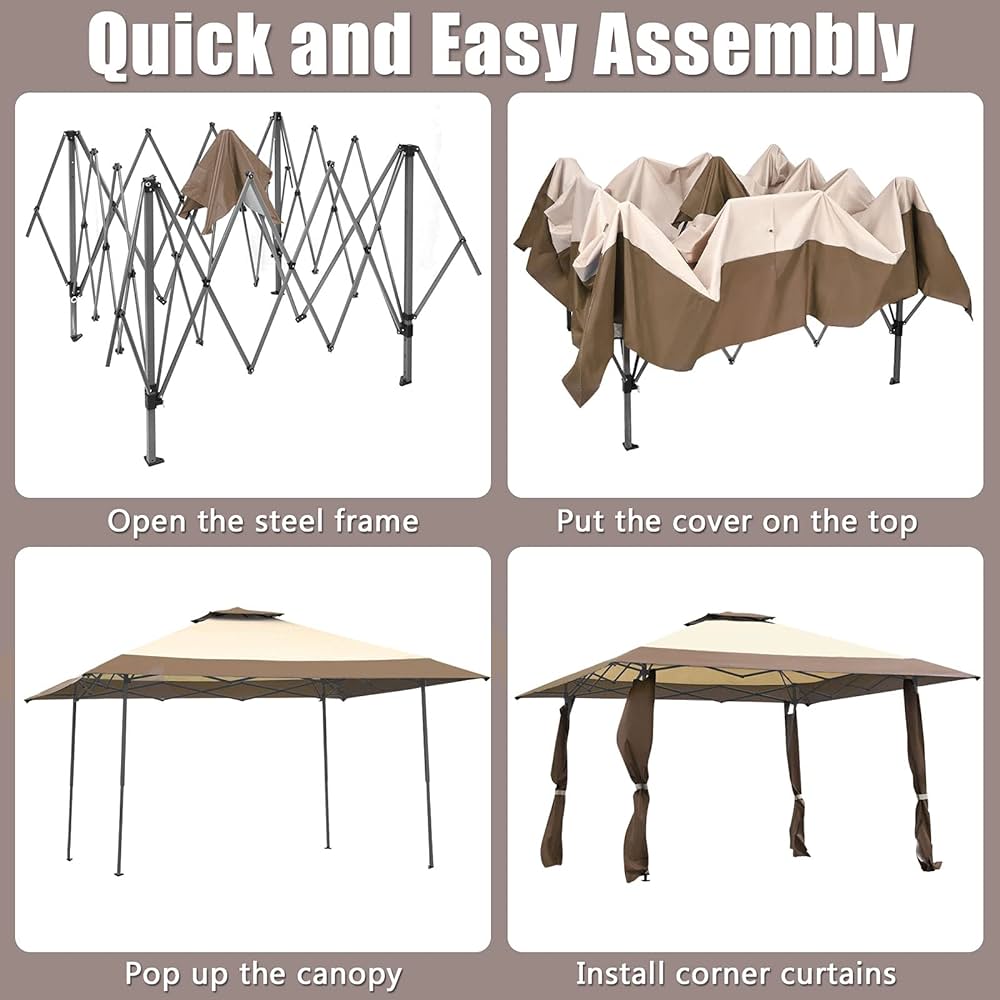 Quick and Easy Assembly

Open the steel frame

Put the cover on the top

Pop up the canopy

Install corner curtains