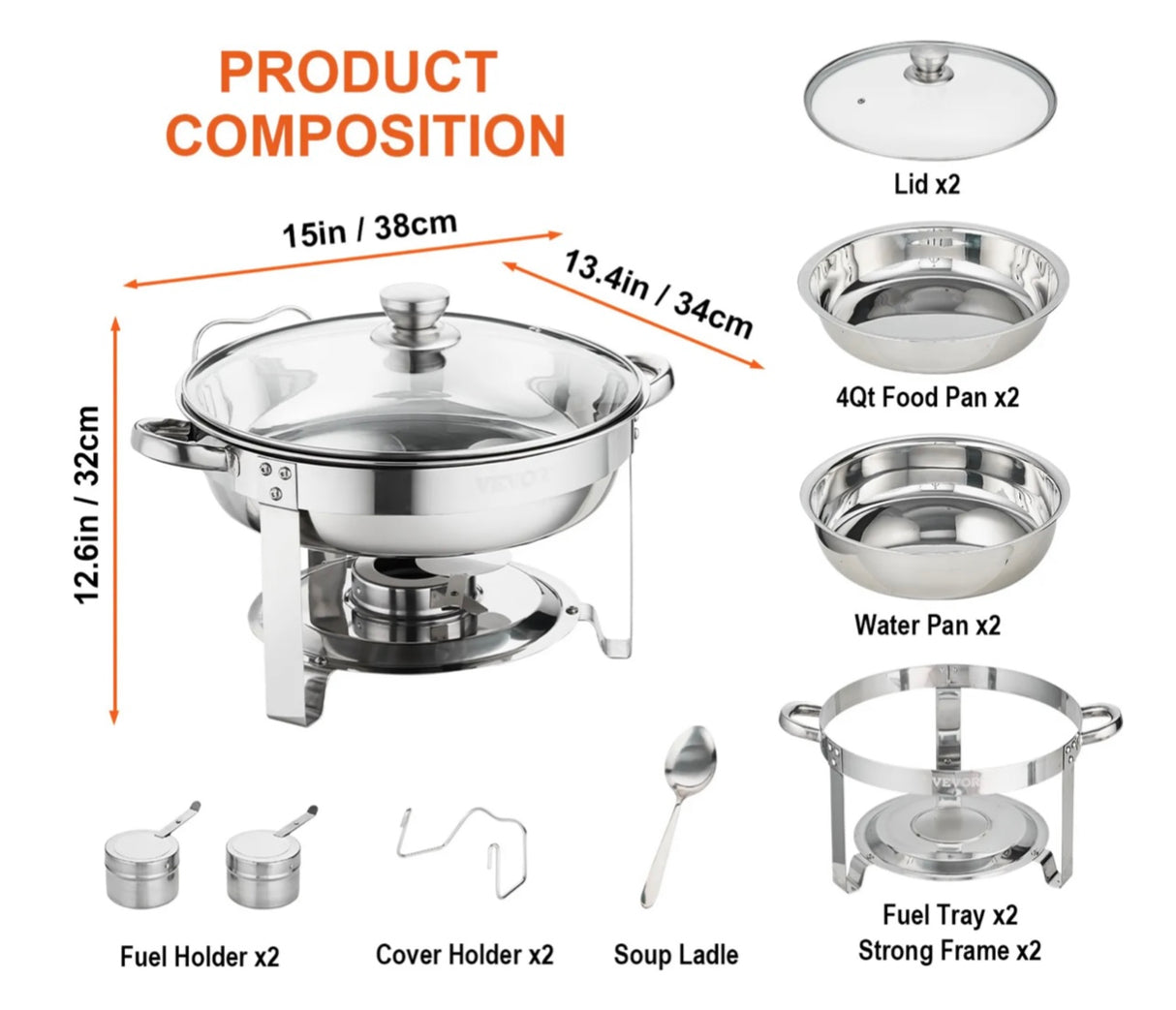 PRODUCT COMPOSITION

15in / 38cm

13.4in / 34cm

12.6in / 32cm

VEVOR

Lid x2

4Qt Food Pan x2

Water Pan x2

VEVOR

Fuel Tray x2
Strong Frame x2

Fuel Holder x2

Cover Holder x2

Soup Ladle