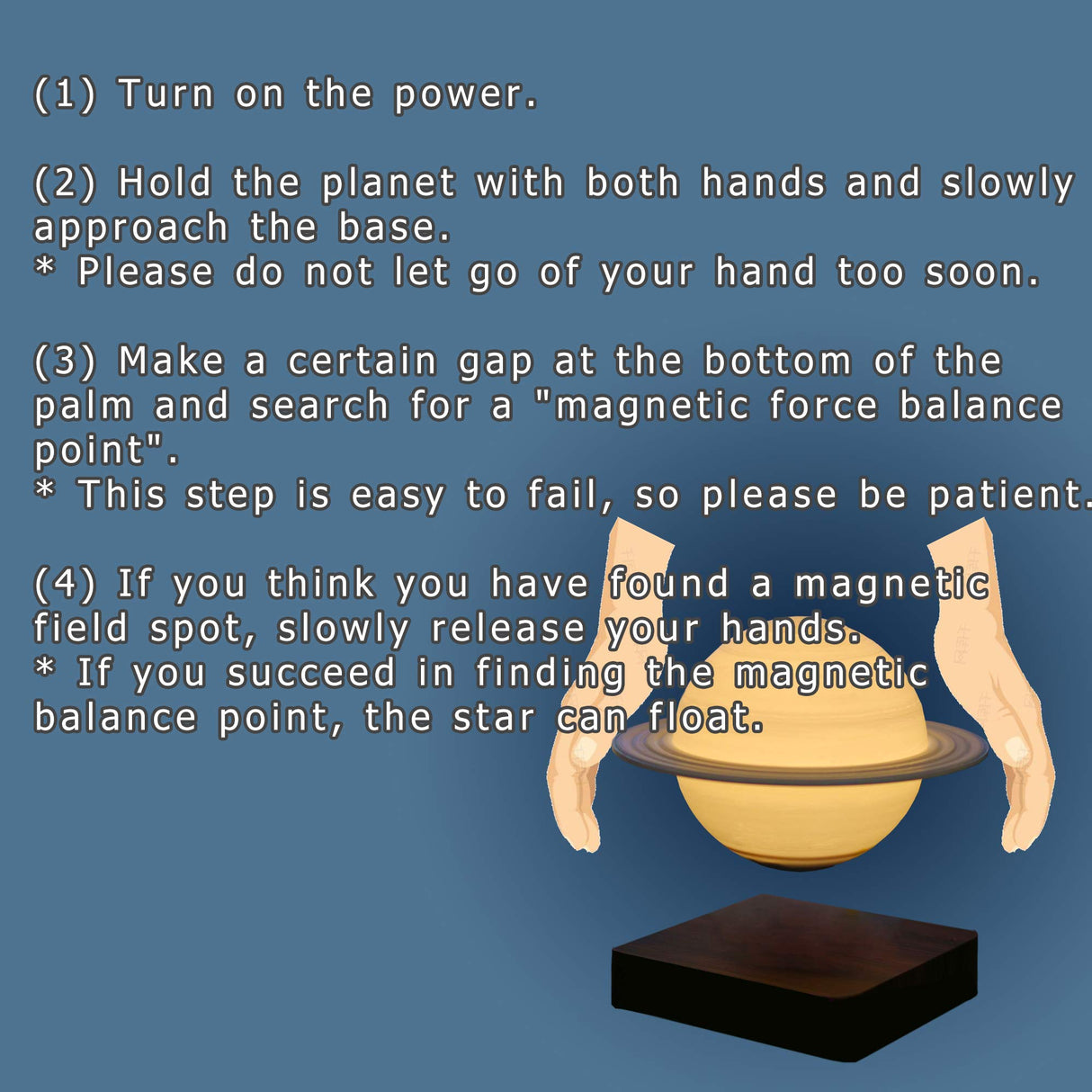 (1) Turn on the power.

(2) Hold the planet with both hands and slowly approach the base.
* Please do not let go of your hand too soon.

(3) Make a certain gap at the bottom of the palm and search for a "magnetic force balance point".
* This step is easy to fail, so please be patient.

(4) If you think you have found a magnetic field spot, slowly release your hands.
* If you succeed in finding the magnetic balance point, the star can float.