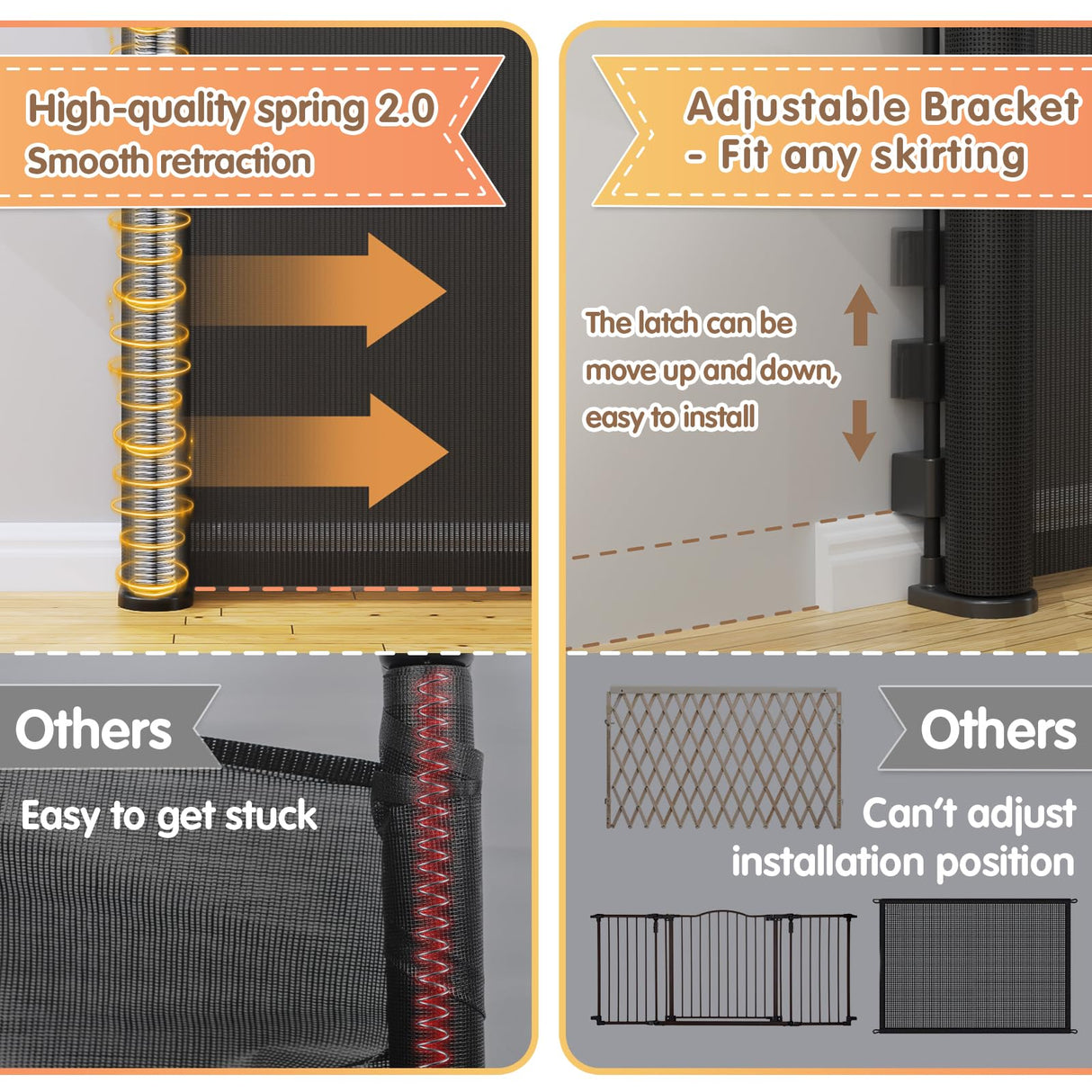 High-quality spring 2.0
Smooth retraction

Others

Easy to get stuck

Adjustable Bracket
- Fit any skirting

The latch can be move up and down, easy to install

Others

Can't adjust installation position